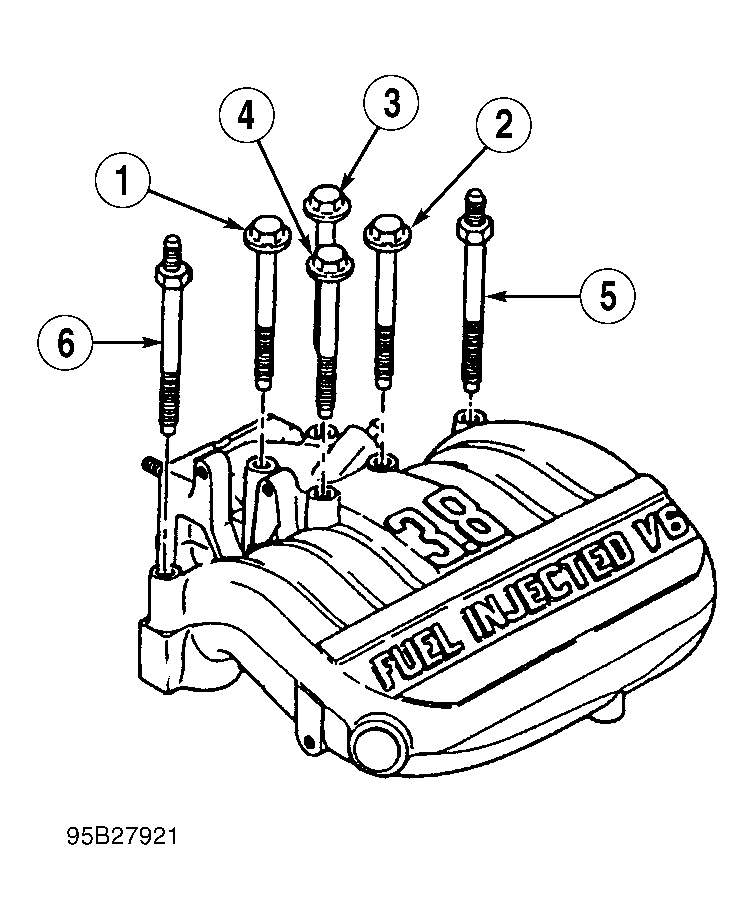 4
3
2
1
5
6
3.8
FUEL INJECTED V6
95B27921