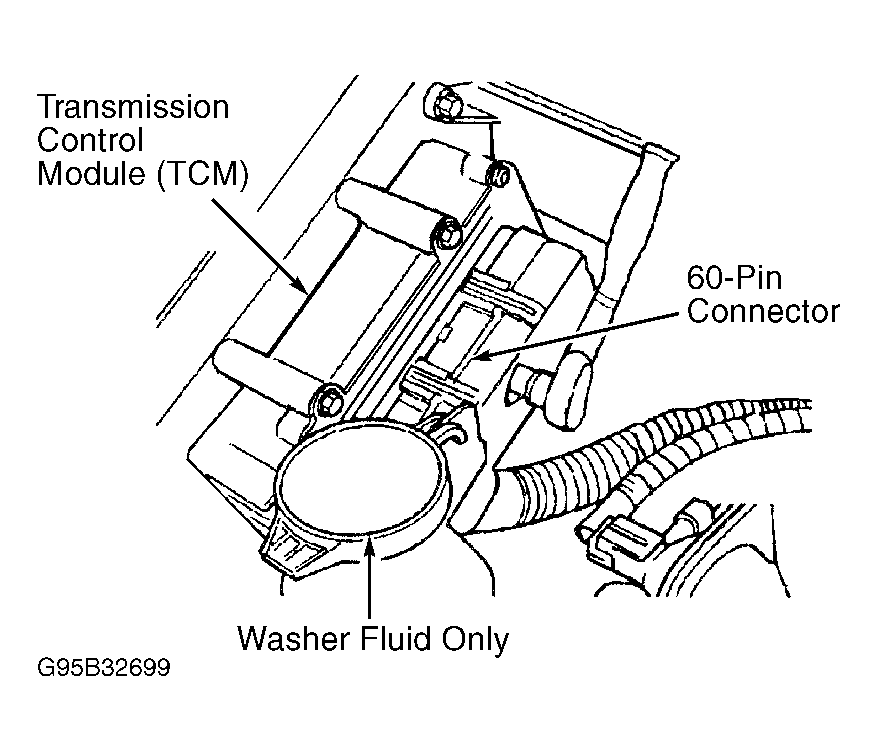 Transmission Control Module (TCM)

60-Pin Connector

Washer Fluid Only

G95B32699