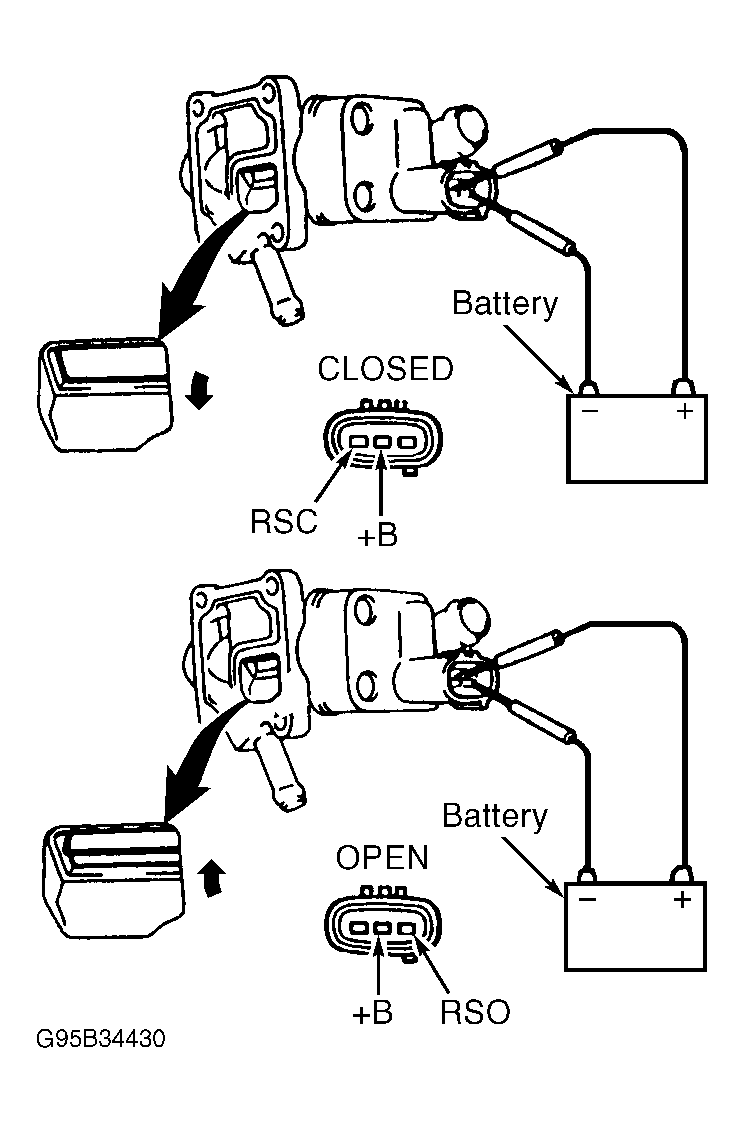 Battery
CLOSED
−
+
RSC
+B

Battery
OPEN
−
+
+B
RSO

G95B34430