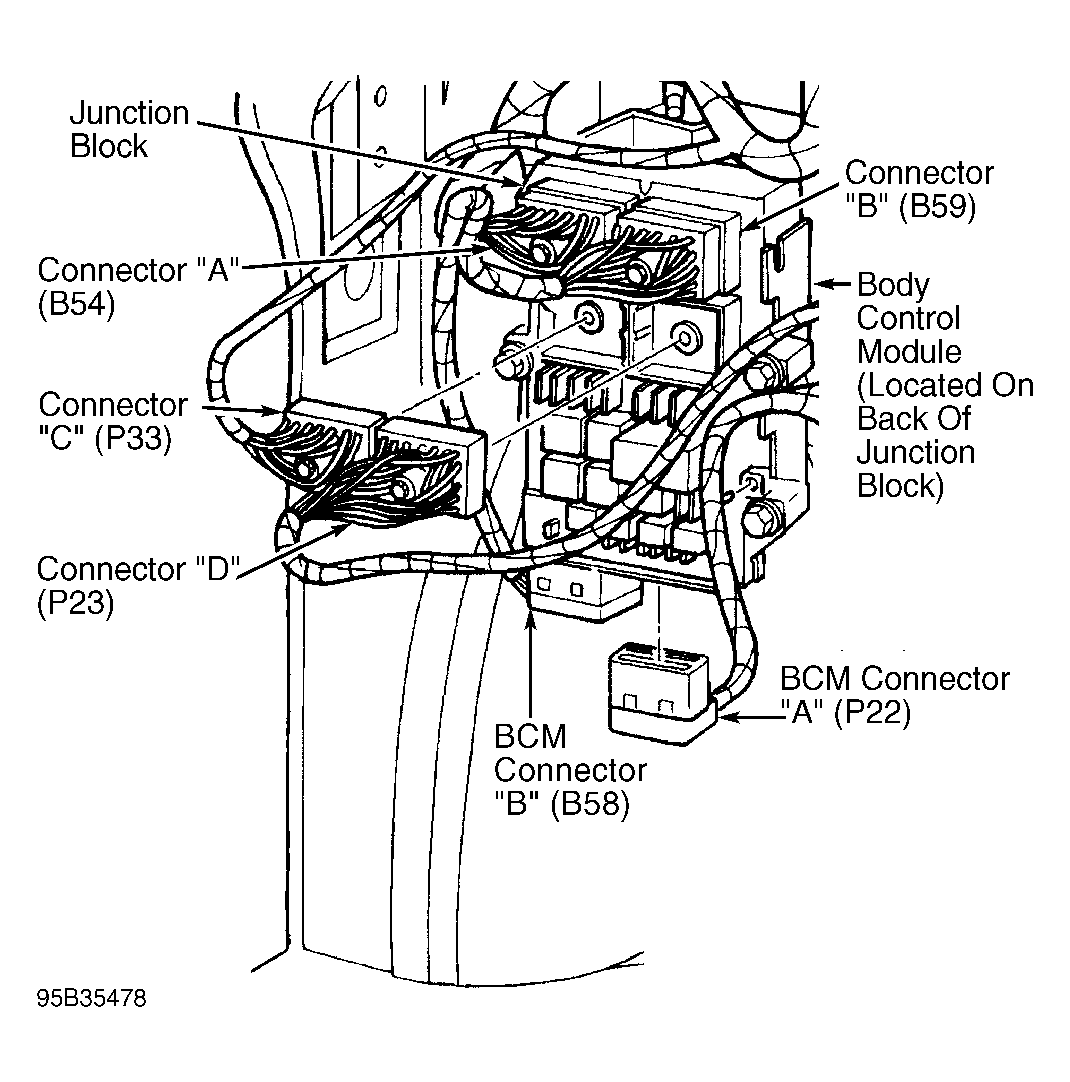 Junction Block

Connector "B" (B59)

Connector "A" (B54)

Body Control Module (Located On Back Of Junction Block)

Connector "C" (P33)

Connector "D" (P23)

BCM Connector "A" (P22)

BCM Connector "B" (B58)

95B35478