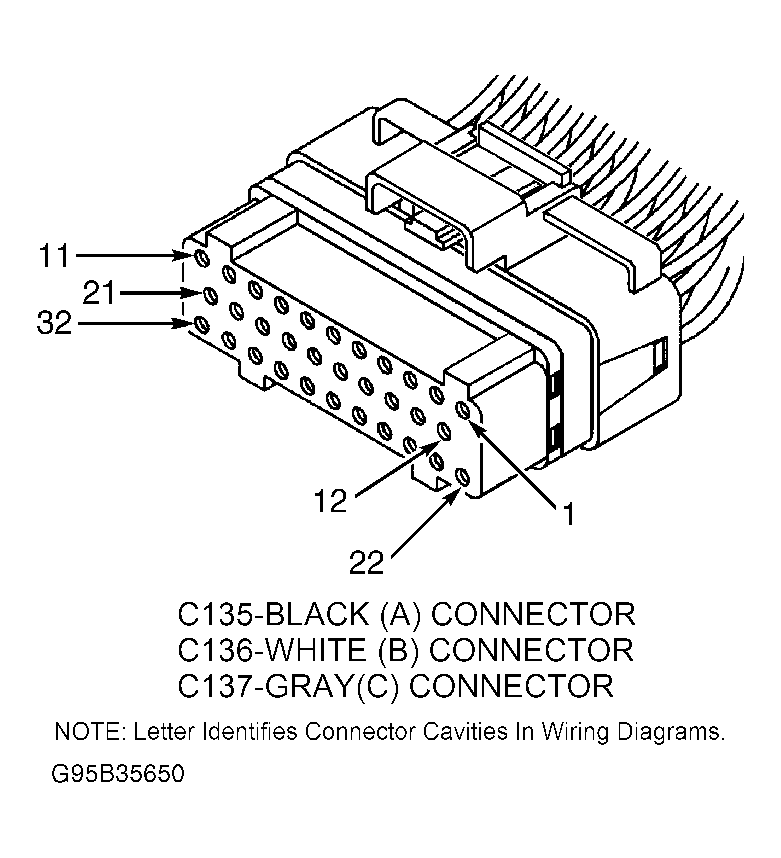 11
21
32
12
1
22

C135-BLACK (A) CONNECTOR
C136-WHITE (B) CONNECTOR
C137-GRAY(C) CONNECTOR

NOTE: Letter Identifies Connector Cavities In Wiring Diagrams.

G95B35650