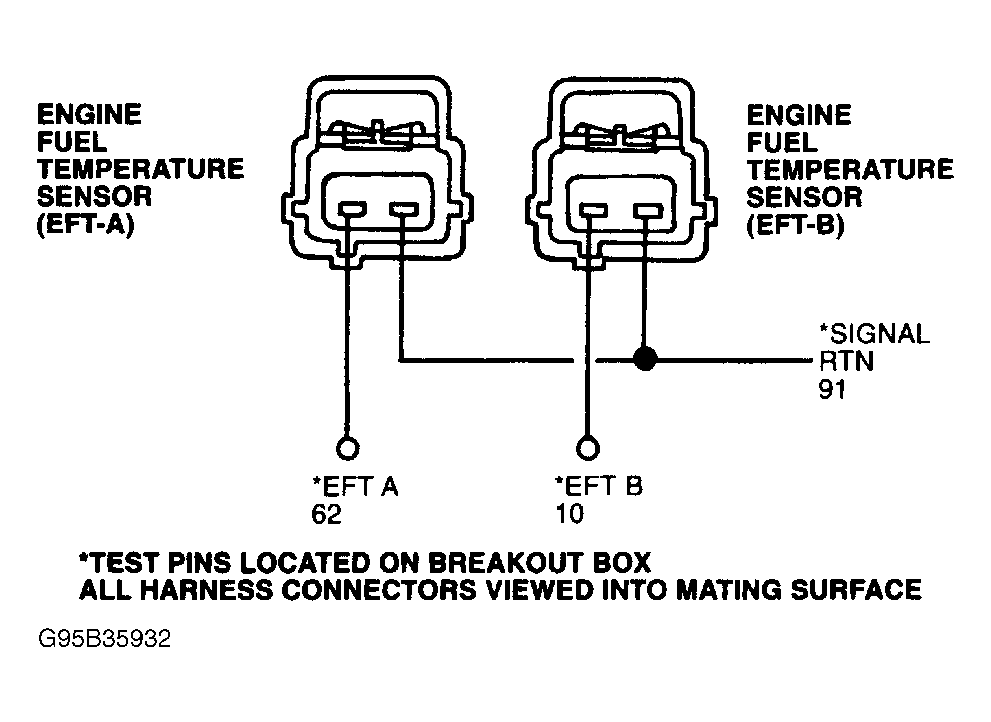 ENGINE FUEL TEMPERATURE SENSOR (EFT-A)

ENGINE FUEL TEMPERATURE SENSOR (EFT-B)

*SIGNAL RTN 91

*EFT A 62

*EFT B 10

*TEST PINS LOCATED ON BREAKOUT BOX
ALL HARNESS CONNECTORS VIEWED INTO MATING SURFACE

G95B35932