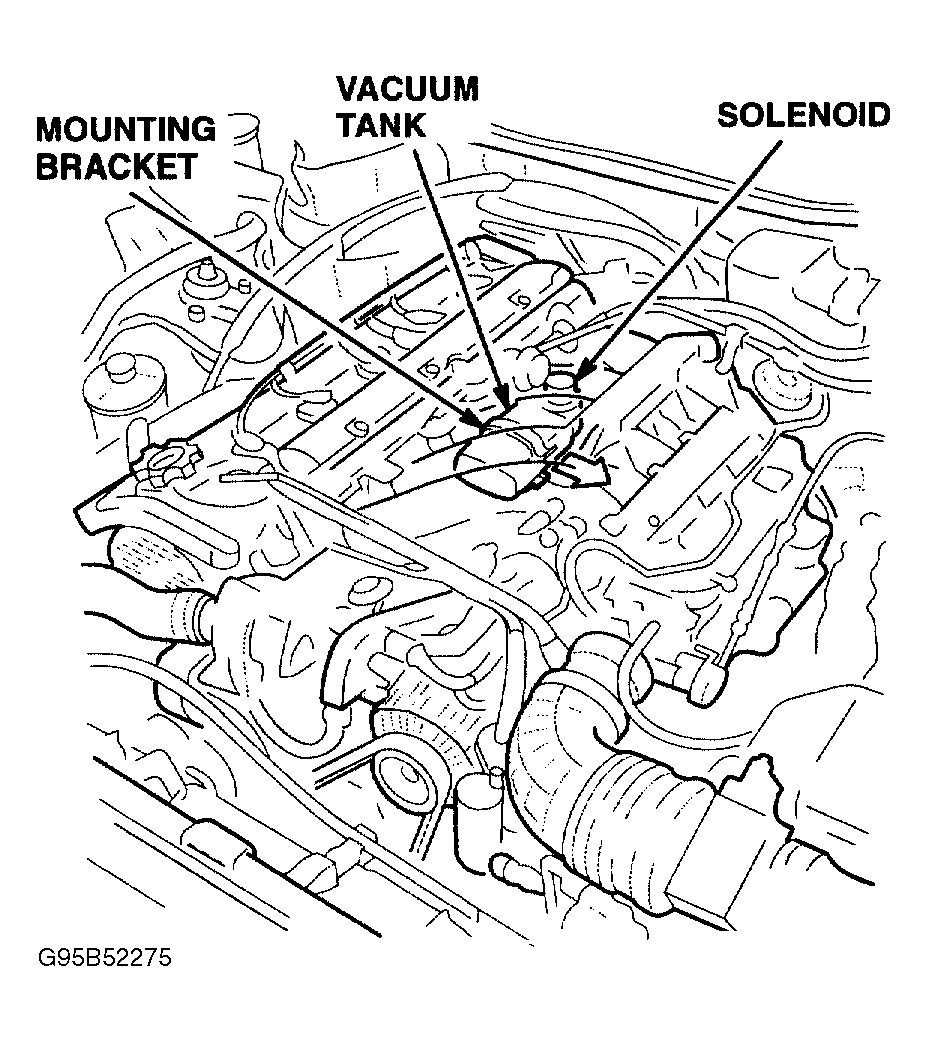 MOUNTING BRACKET

VACUUM TANK

SOLENOID

G95B52275