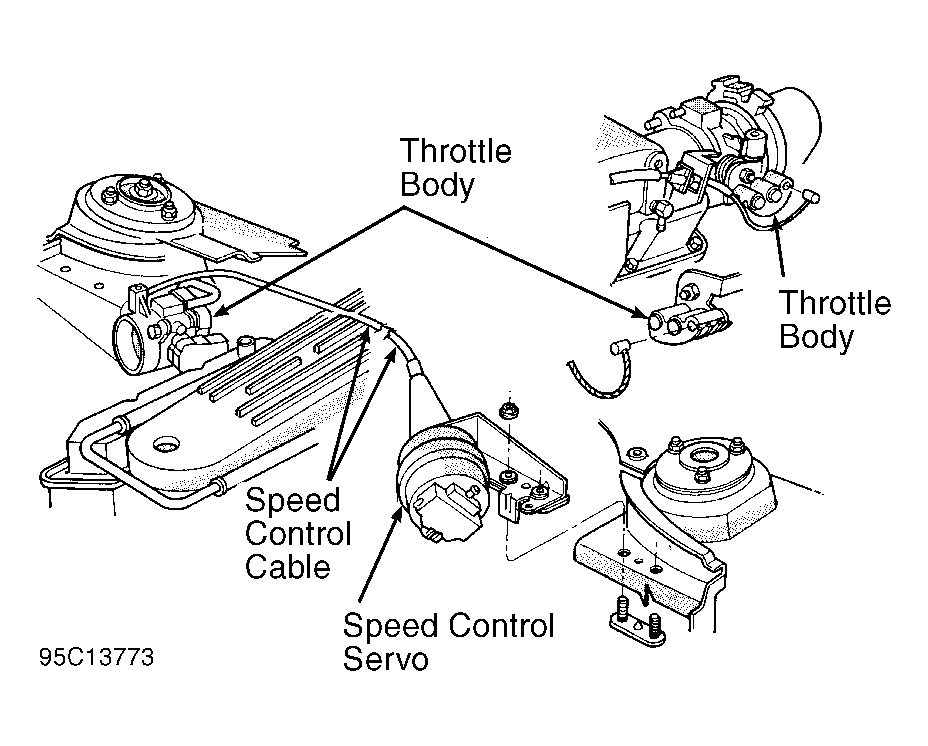 Throttle Body

Throttle Body

Speed Control Cable

Speed Control Servo

95C13773