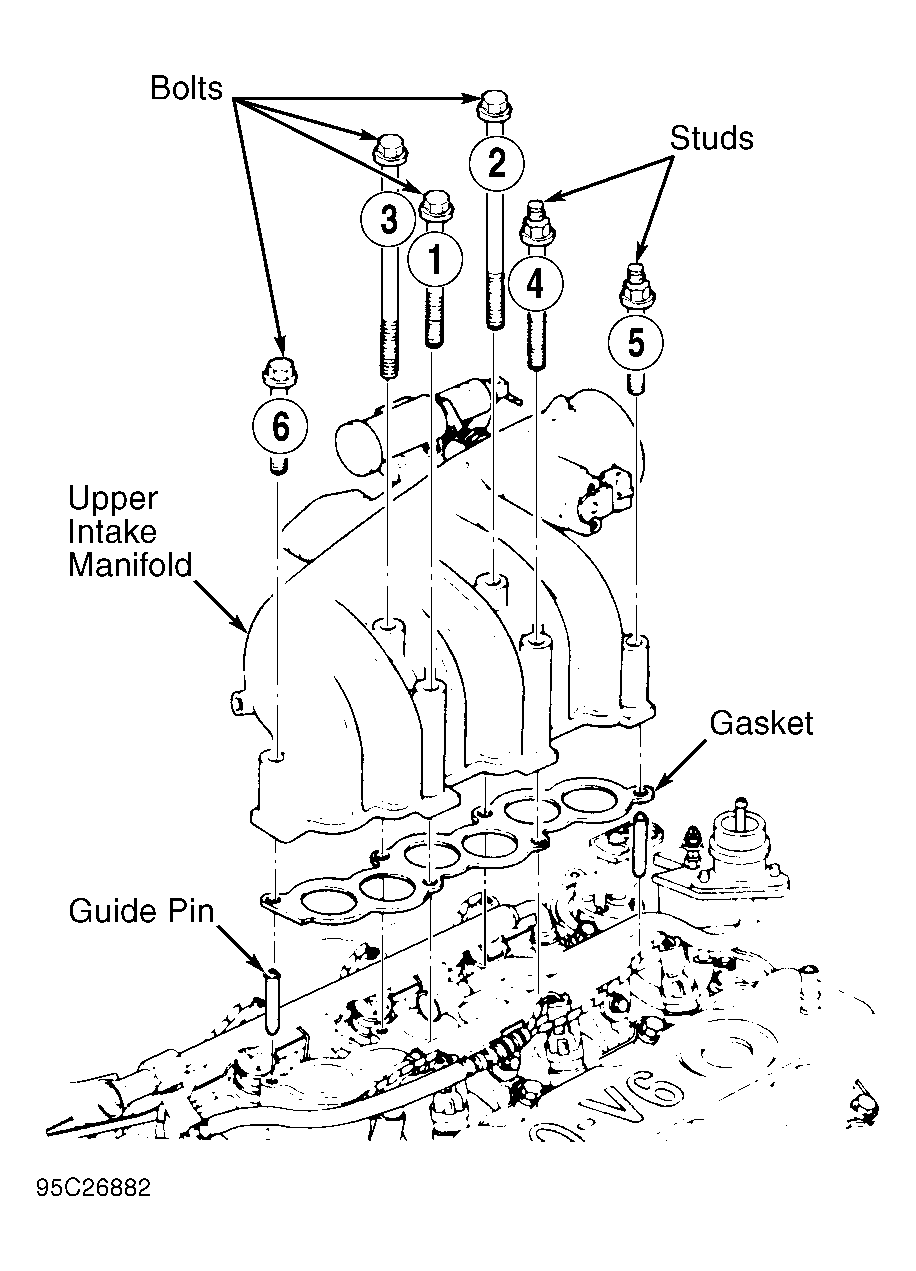 Bolts

Studs

2

3

1

4

5

6

Upper Intake Manifold

Gasket

Guide Pin

V6

95C26882