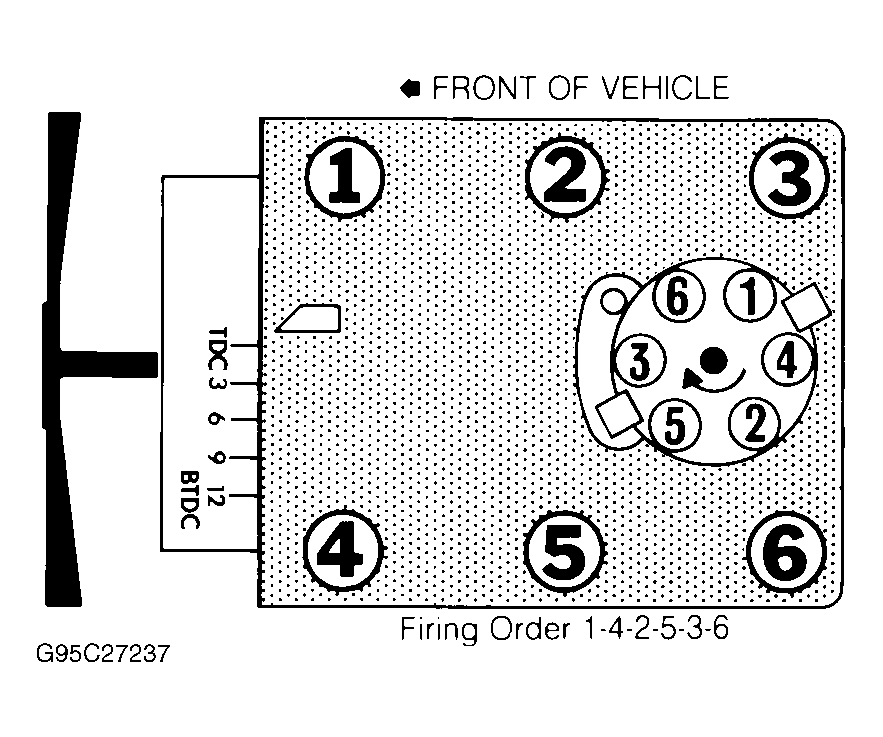 FRONT OF VEHICLE

1 2 3

6 1
3 4
5 2

TDC
3
6
9
12
BTDC

4 5 6

Firing Order 1-4-2-5-3-6

G95C27237