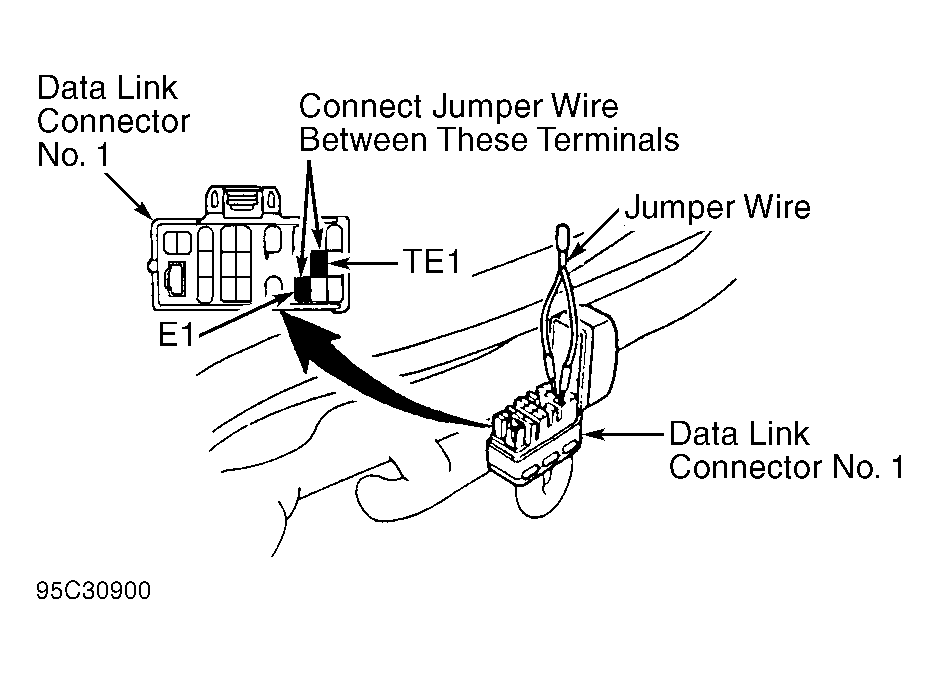 Data Link Connector No. 1

Connect Jumper Wire Between These Terminals

Jumper Wire

TE1

E1

Data Link Connector No. 1

95C30900