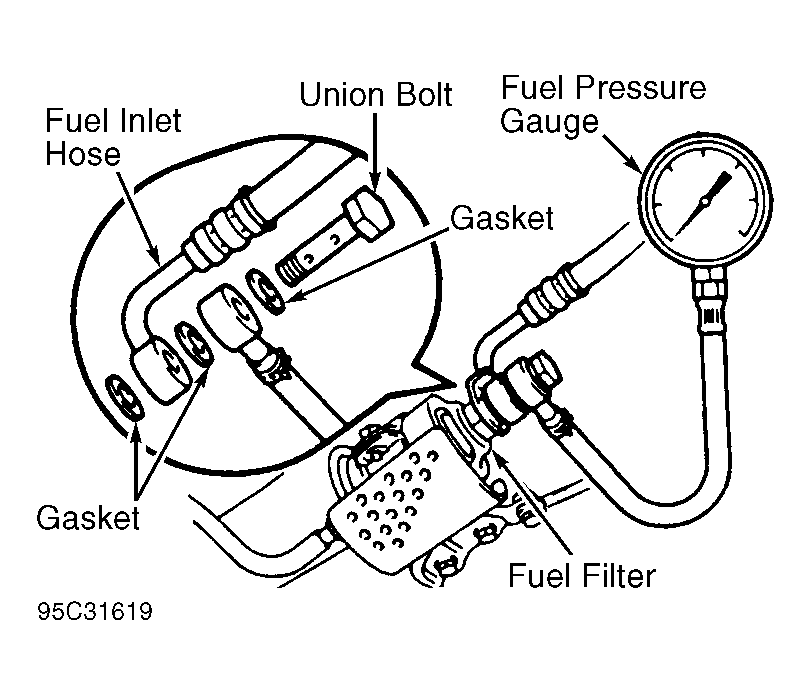 Fuel Inlet Hose

Union Bolt

Fuel Pressure Gauge

Gasket

Gasket

Fuel Filter

95C31619