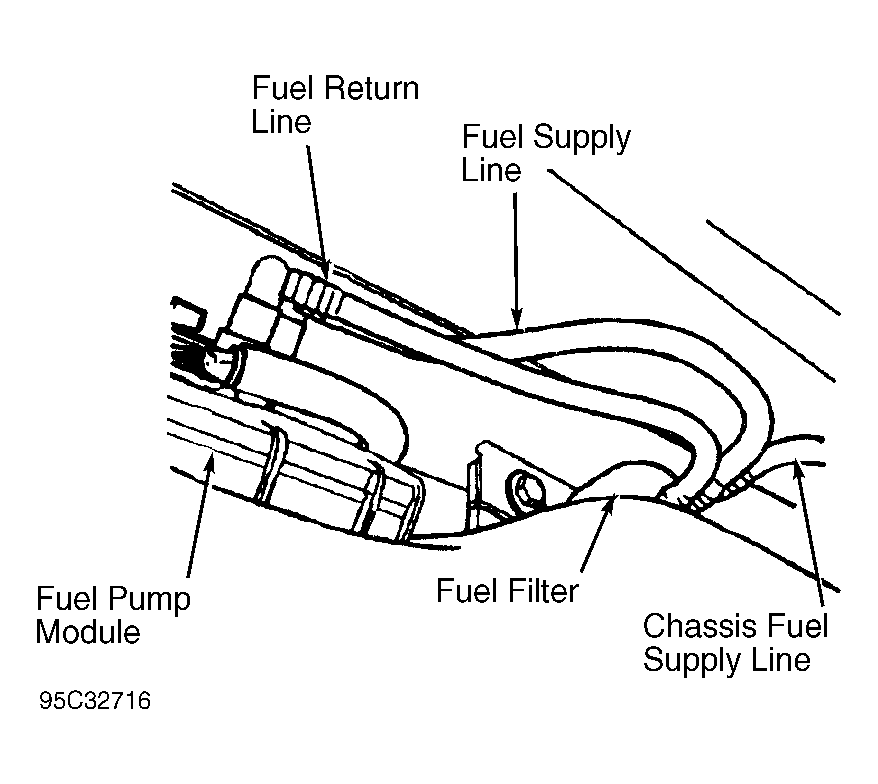 Fuel Return Line

Fuel Supply Line

Fuel Pump Module

Fuel Filter

Chassis Fuel Supply Line

95C32716