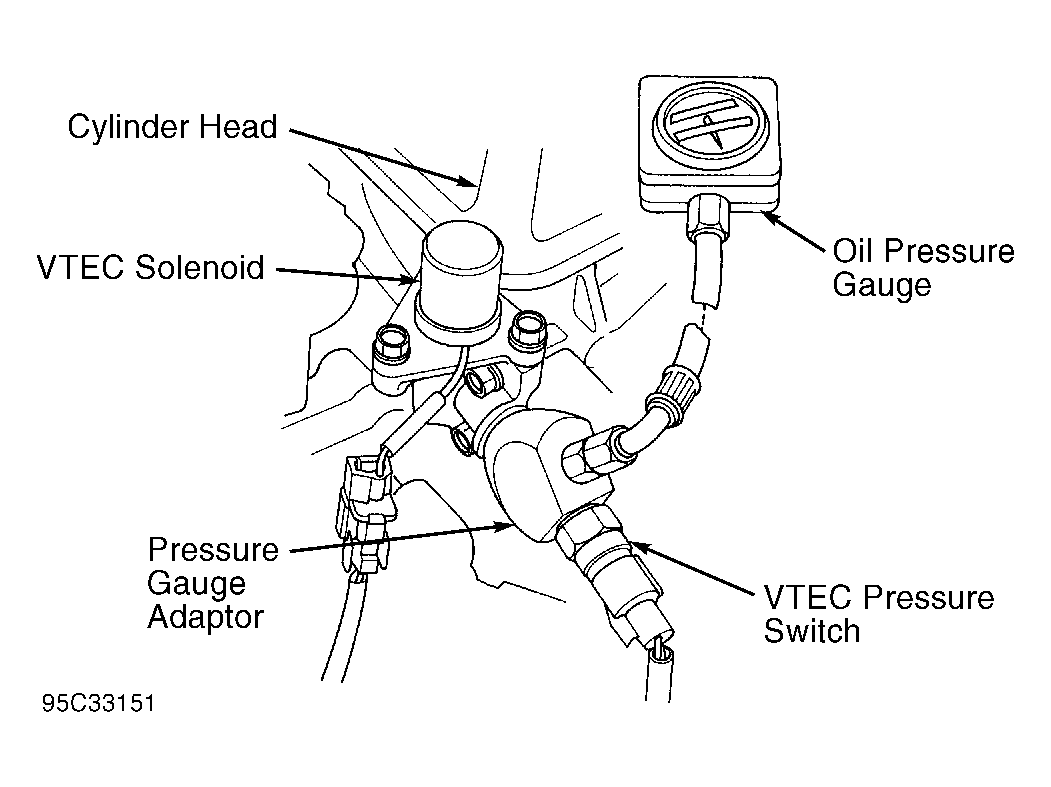 Cylinder Head

VTEC Solenoid

Oil Pressure Gauge

Pressure Gauge Adaptor

VTEC Pressure Switch

95C33151