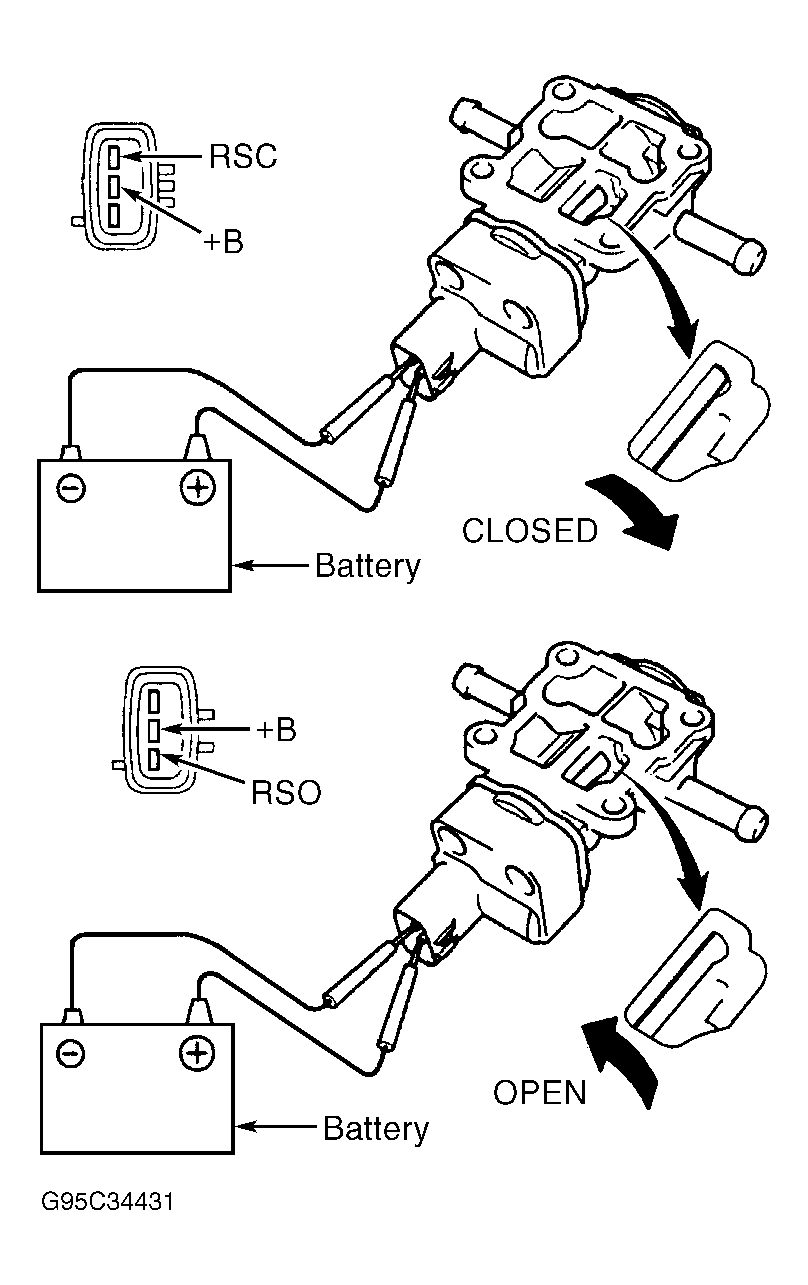 RSC
+B
CLOSED
Battery

+B
RSO
OPEN
Battery

G95C34431