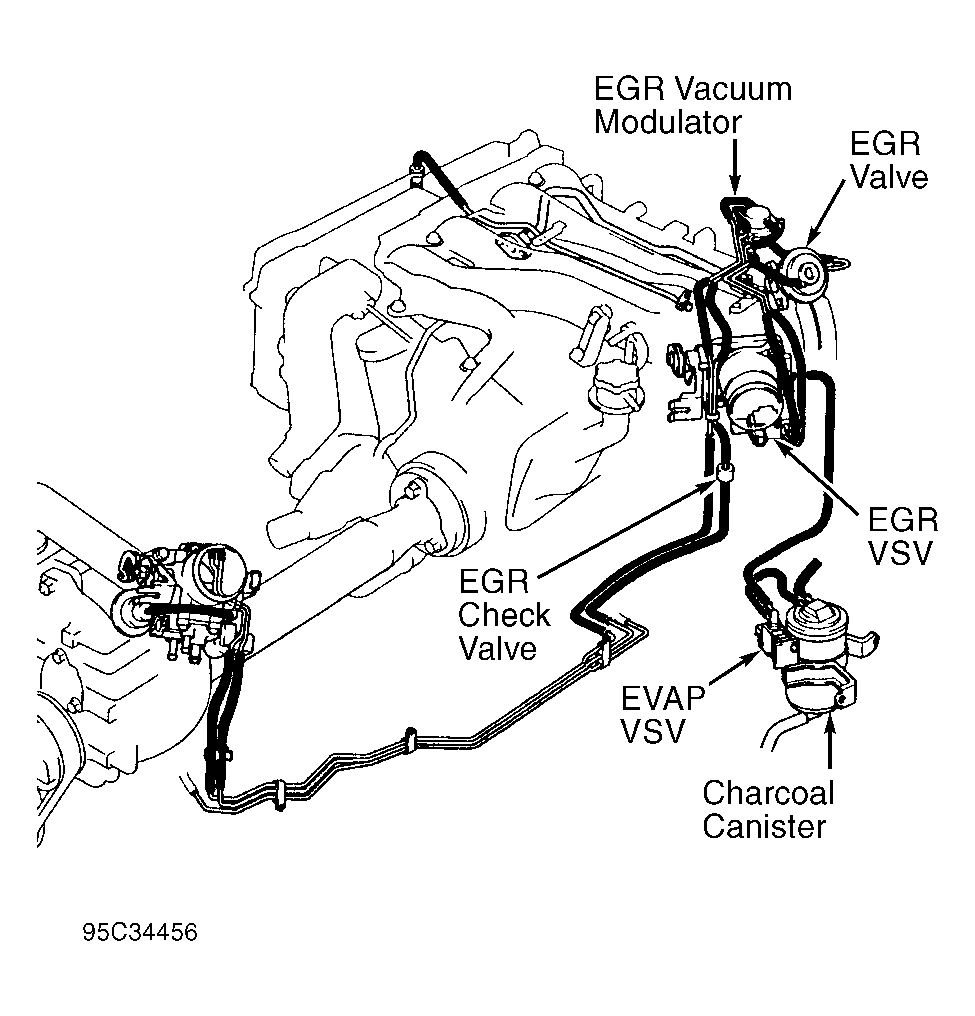 EGR Vacuum Modulator

EGR Valve

EGR VSV

EGR Check Valve

EVAP VSV

Charcoal Canister

95C34456