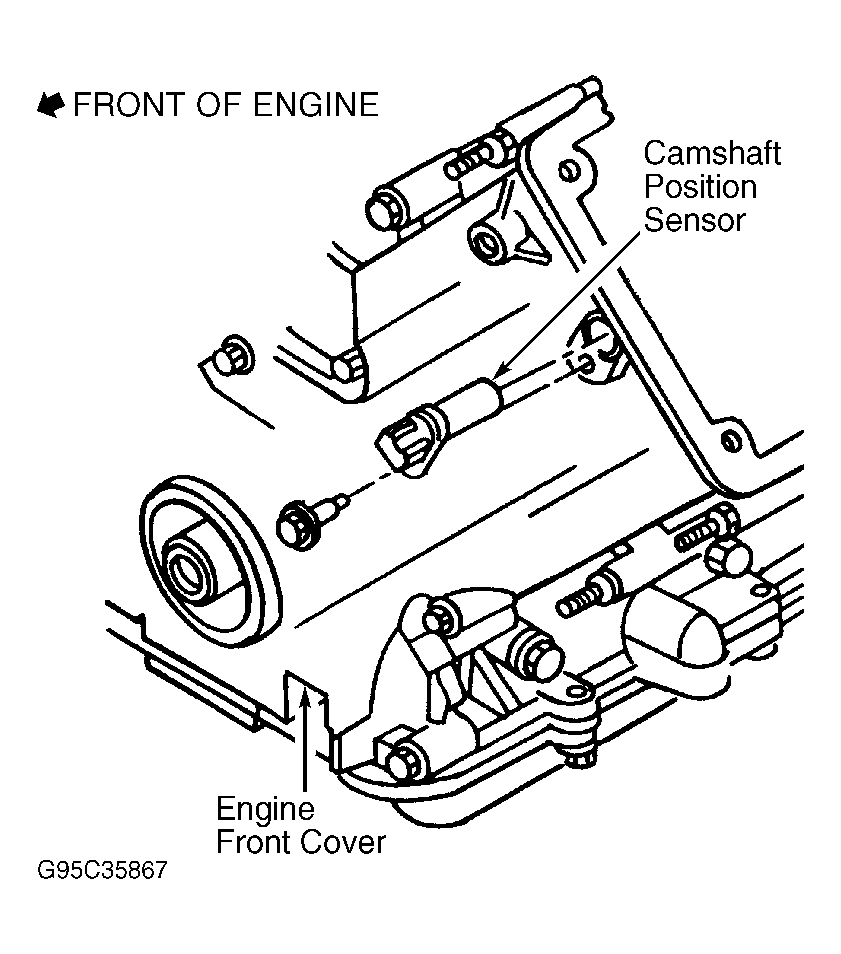 FRONT OF ENGINE

Camshaft Position Sensor

Engine Front Cover

G95C35867