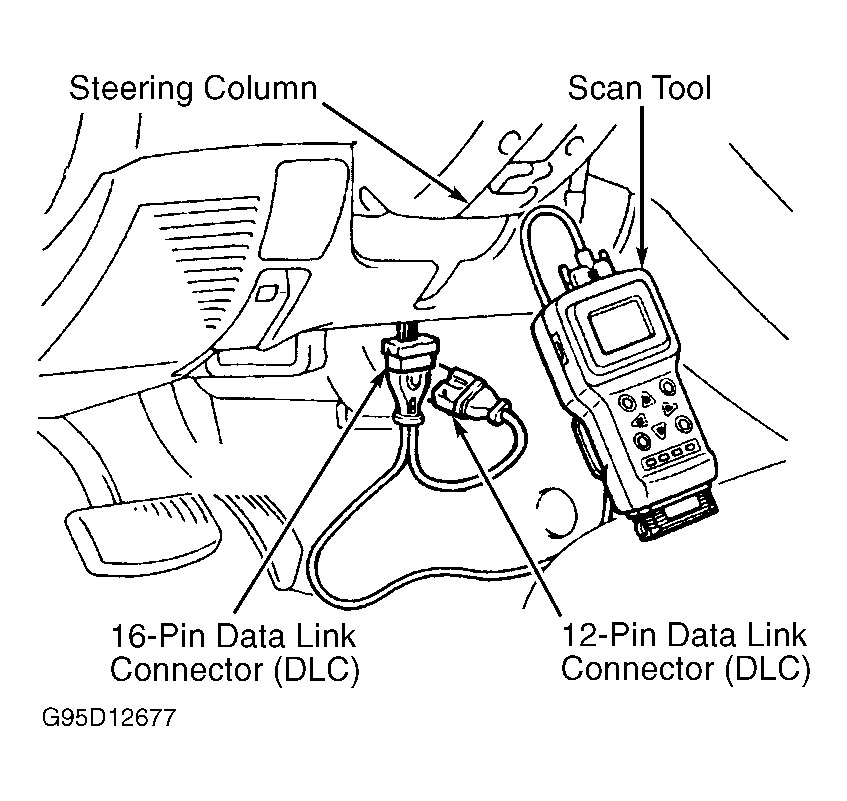 Steering Column

Scan Tool

16-Pin Data Link Connector (DLC)

12-Pin Data Link Connector (DLC)

G95D12677