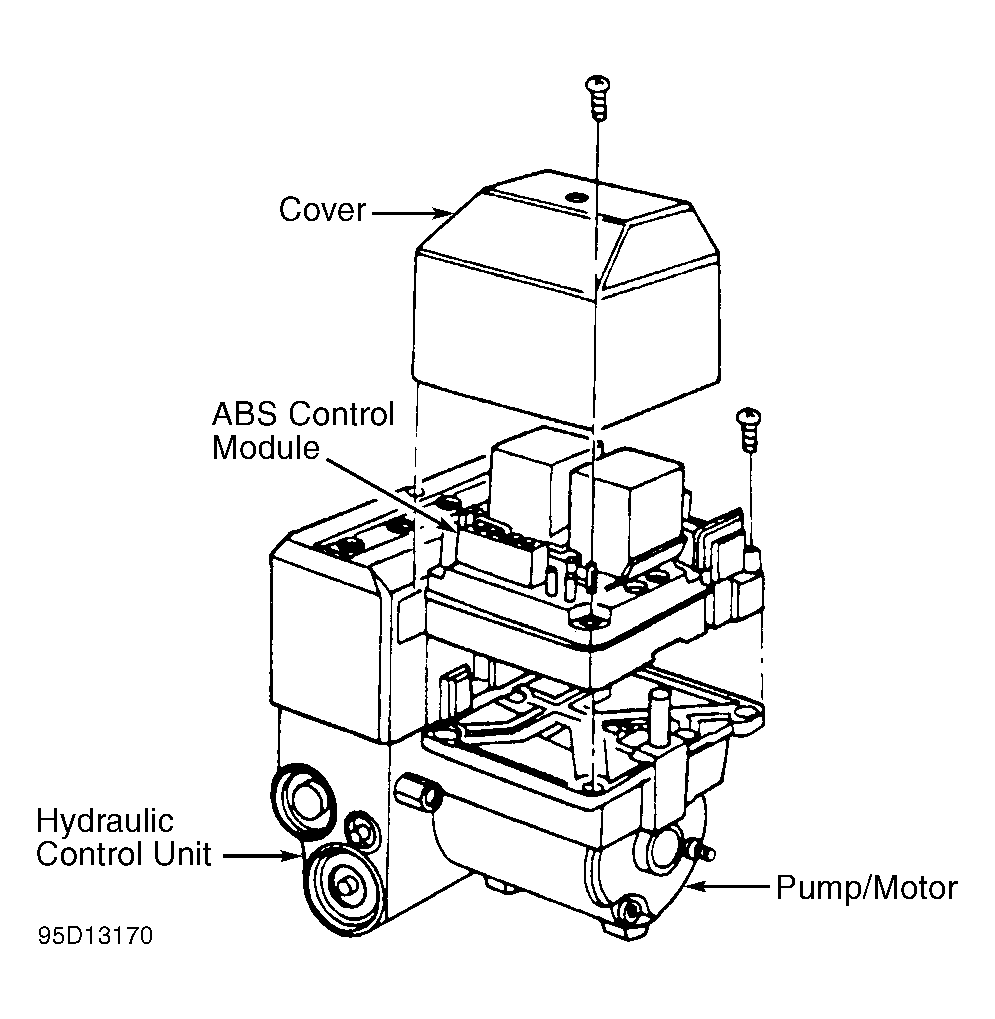 Cover

ABS Control Module

Hydraulic Control Unit

Pump/Motor

95D13170