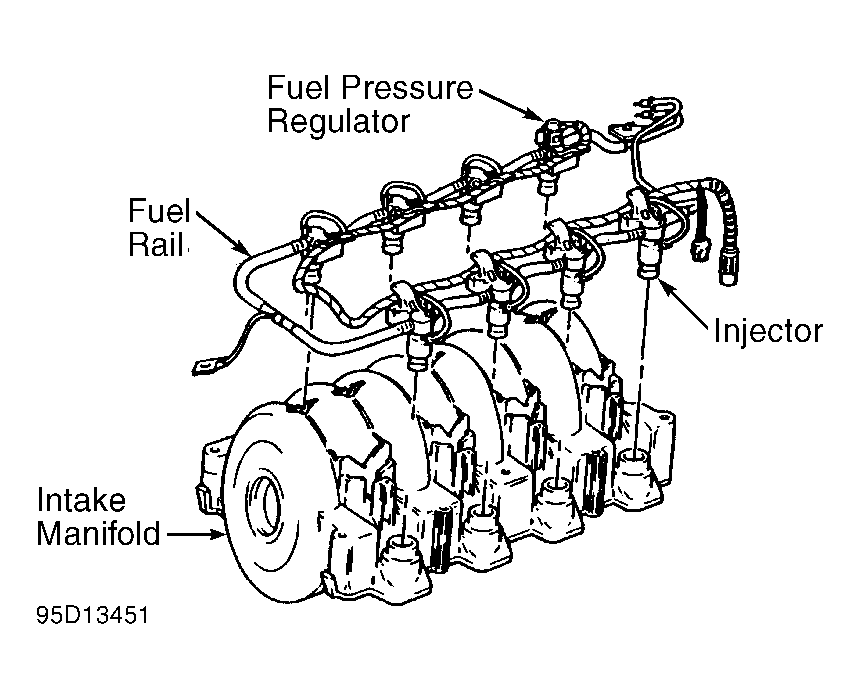 Fuel Pressure Regulator

Fuel Rail

Injector

Intake Manifold

95D13451