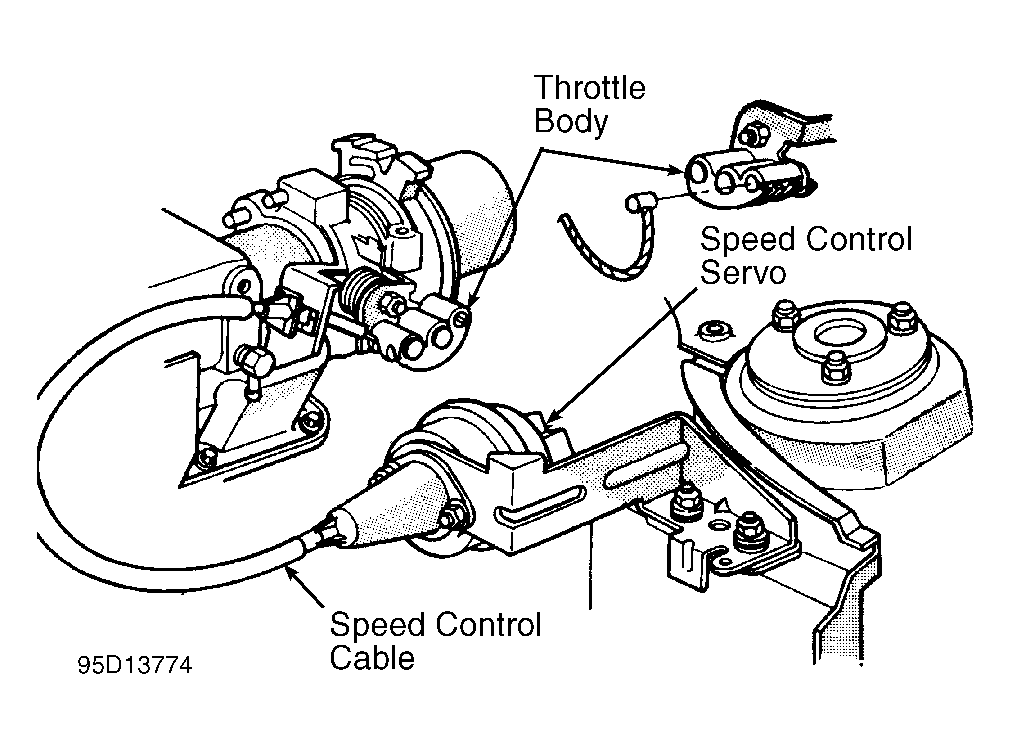 Throttle Body

Speed Control Servo

Speed Control Cable

95D13774