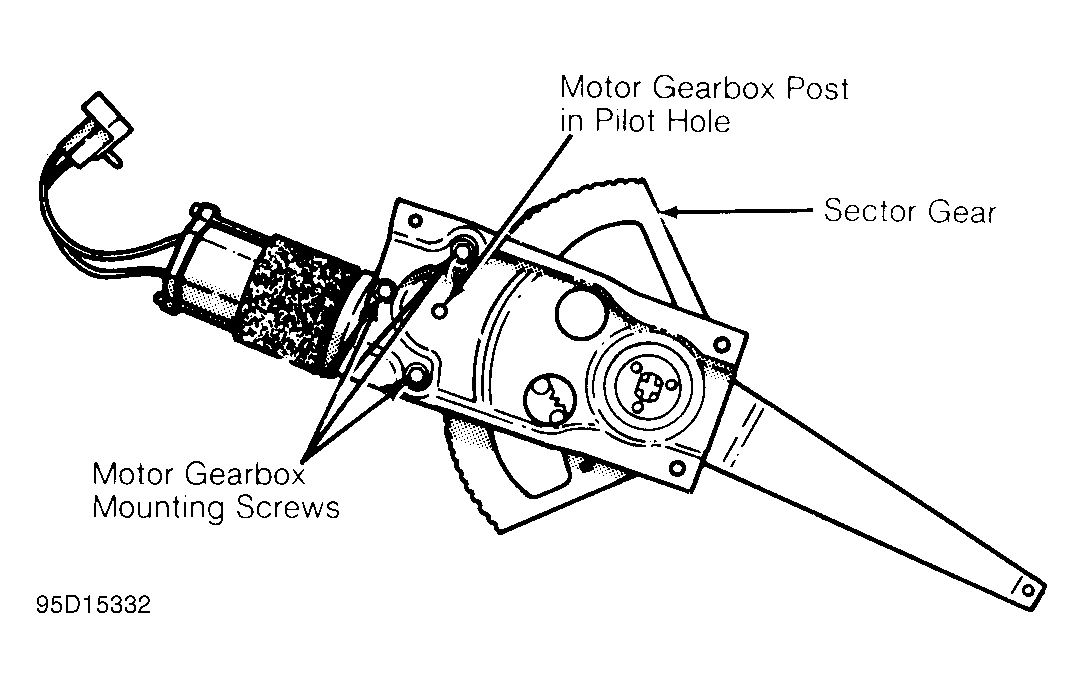 Motor Gearbox Post in Pilot Hole

Sector Gear

Motor Gearbox Mounting Screws

95D15332