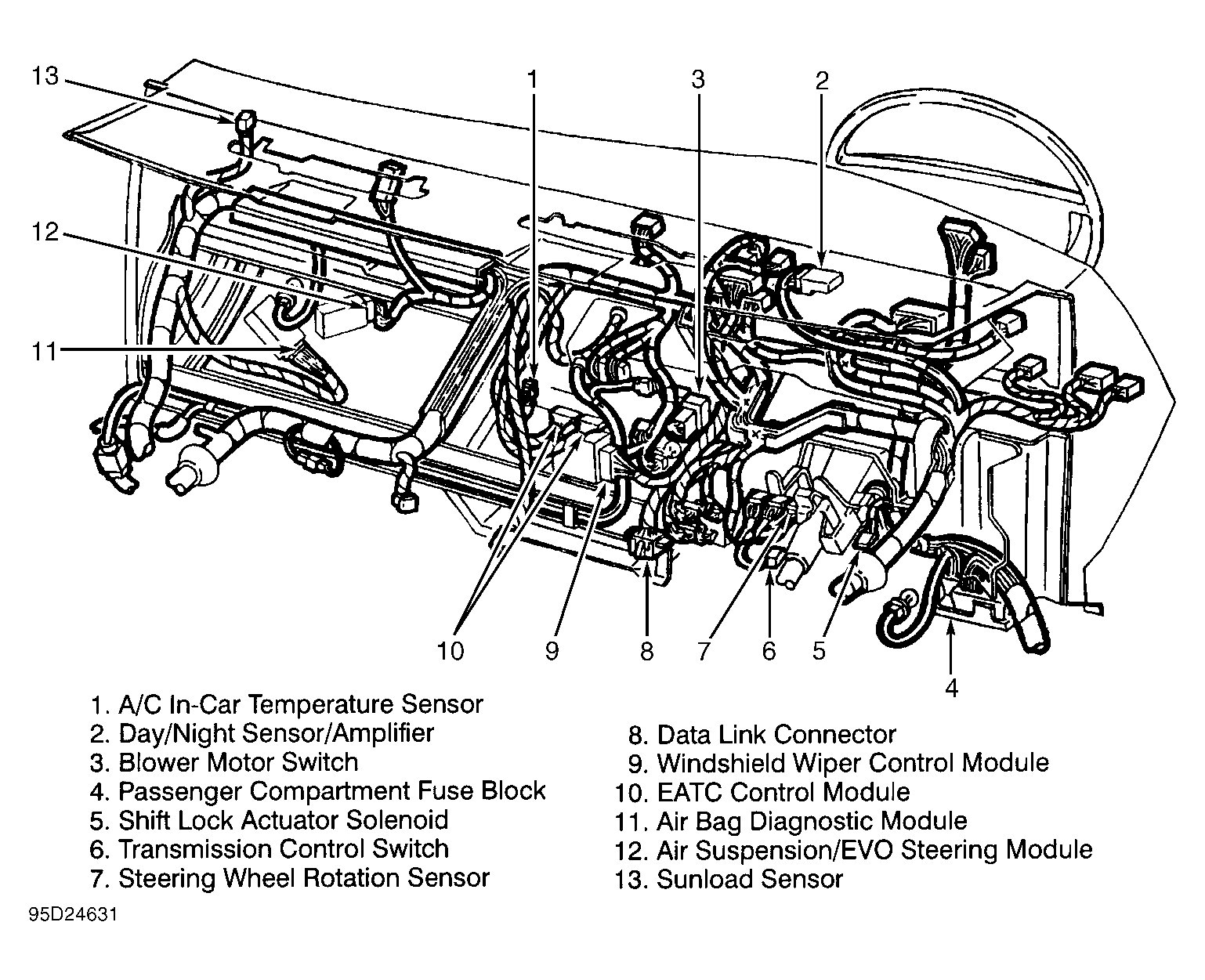 13
1
3
2
12
11
10
9
8
7
6
5
4

1. A/C In-Car Temperature Sensor
2. Day/Night Sensor/Amplifier
3. Blower Motor Switch
4. Passenger Compartment Fuse Block
5. Shift Lock Actuator Solenoid
6. Transmission Control Switch
7. Steering Wheel Rotation Sensor

8. Data Link Connector
9. Windshield Wiper Control Module
10. EATC Control Module
11. Air Bag Diagnostic Module
12. Air Suspension/EVO Steering Module
13. Sunload Sensor

95D24631