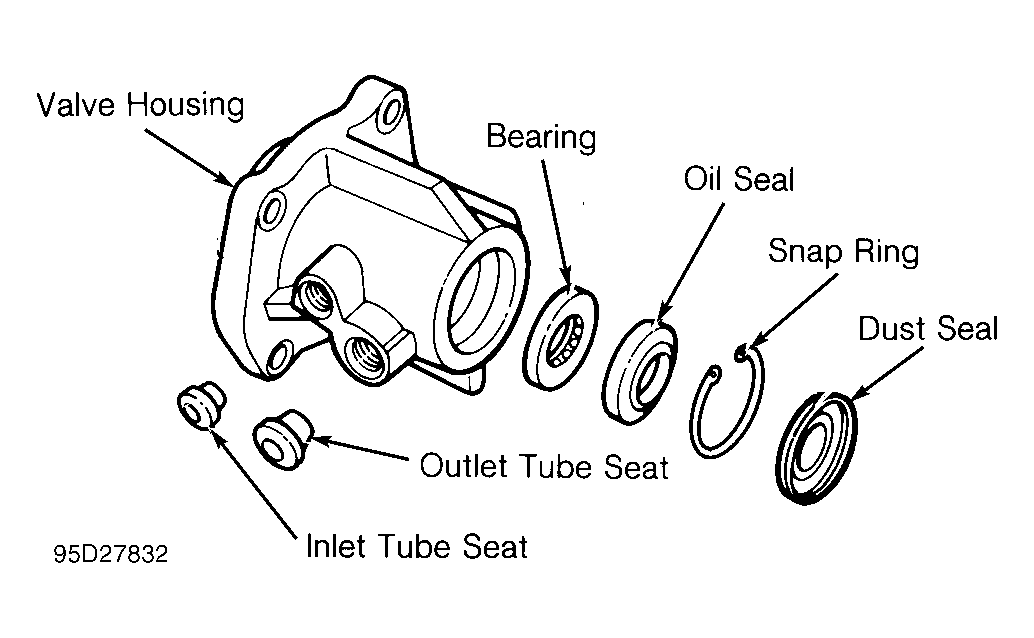 Valve Housing
Bearing
Oil Seal
Snap Ring
Dust Seal
Outlet Tube Seat
Inlet Tube Seat
95D27832