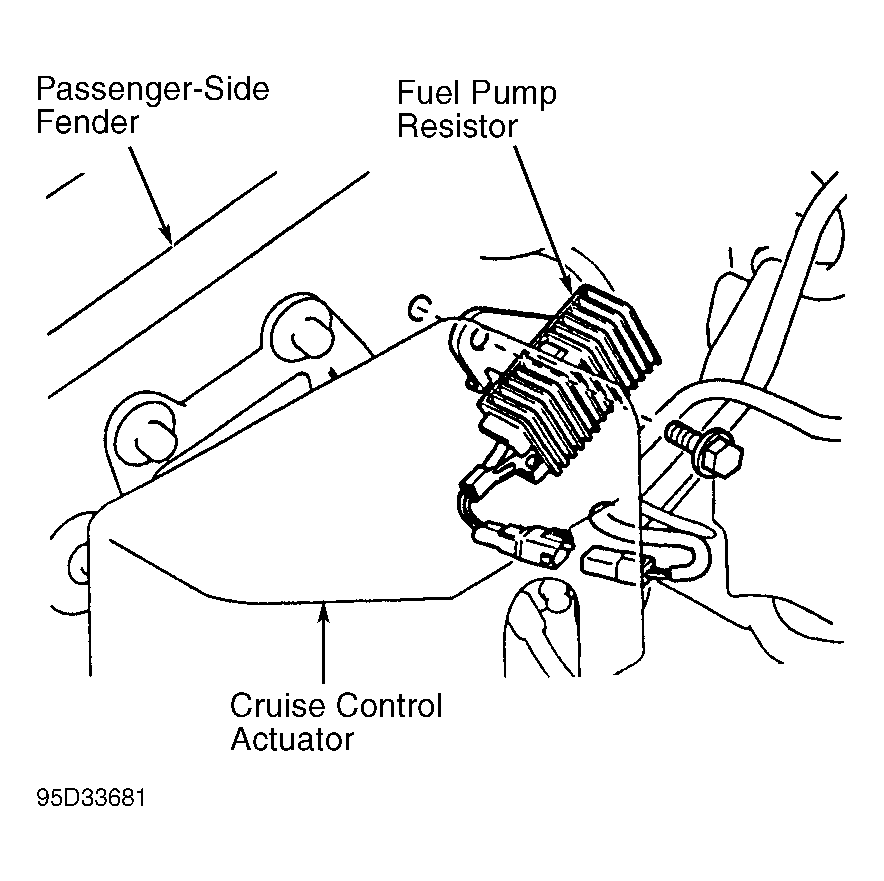 Passenger-Side Fender

Fuel Pump Resistor

Cruise Control Actuator

95D33681