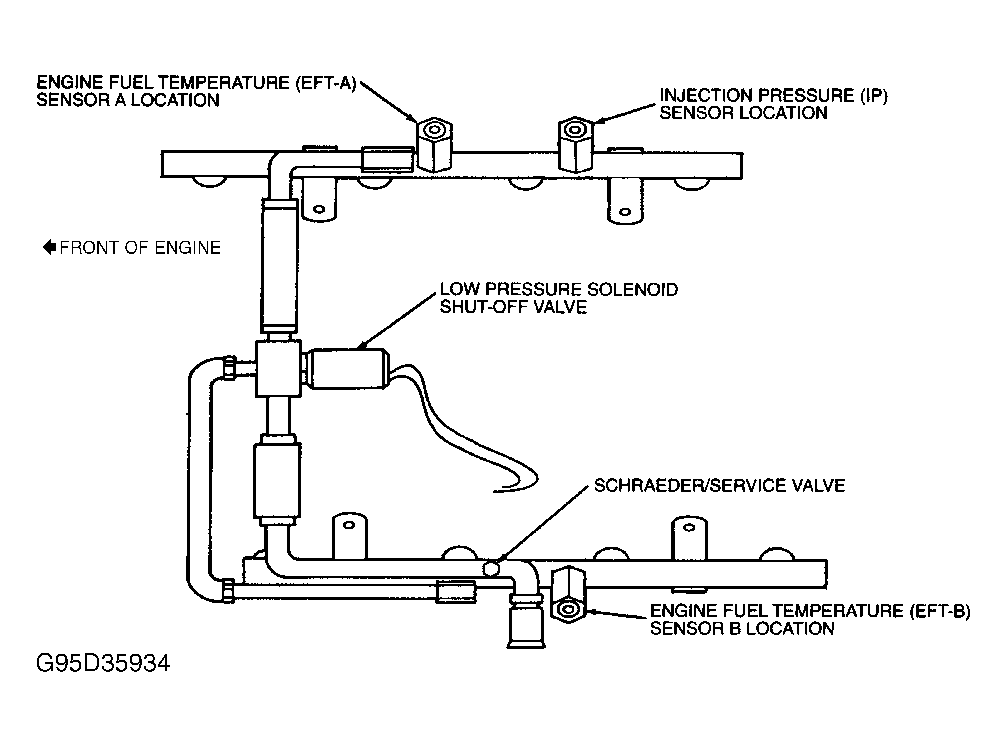 ENGINE FUEL TEMPERATURE (EFT-A) SENSOR A LOCATION

INJECTION PRESSURE (IP) SENSOR LOCATION

FRONT OF ENGINE

LOW PRESSURE SOLENOID SHUT-OFF VALVE

SCHRAEDER/SERVICE VALVE

ENGINE FUEL TEMPERATURE (EFT-B) SENSOR B LOCATION

G95D35934