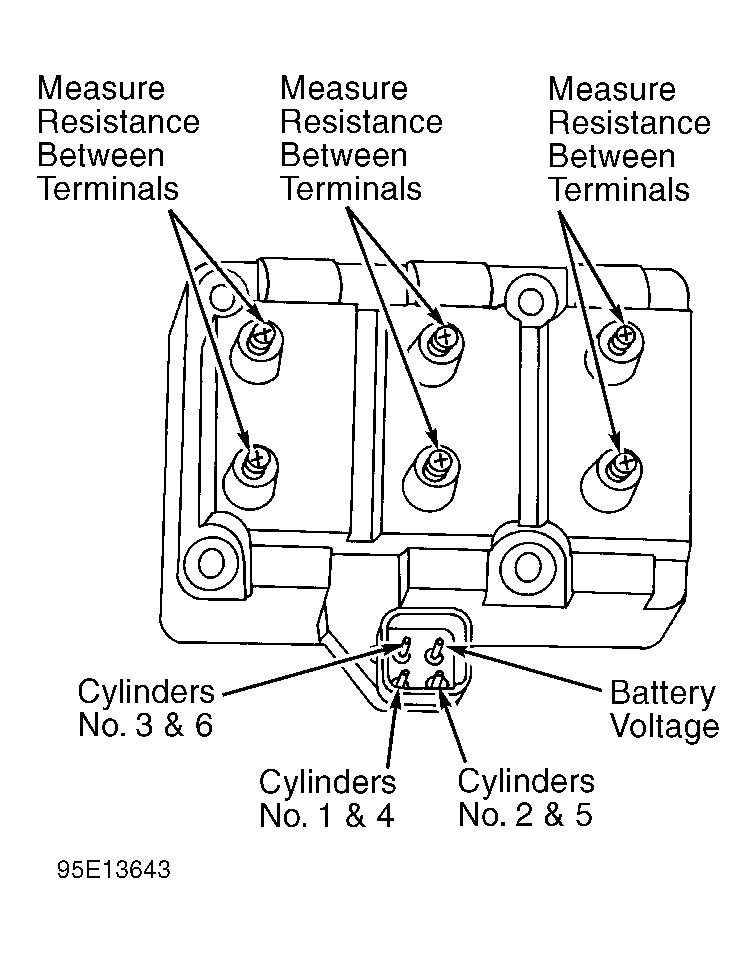 Measure Resistance Between Terminals

Measure Resistance Between Terminals

Measure Resistance Between Terminals

Cylinders No. 3 & 6

Battery Voltage

Cylinders No. 1 & 4

Cylinders No. 2 & 5

95E13643