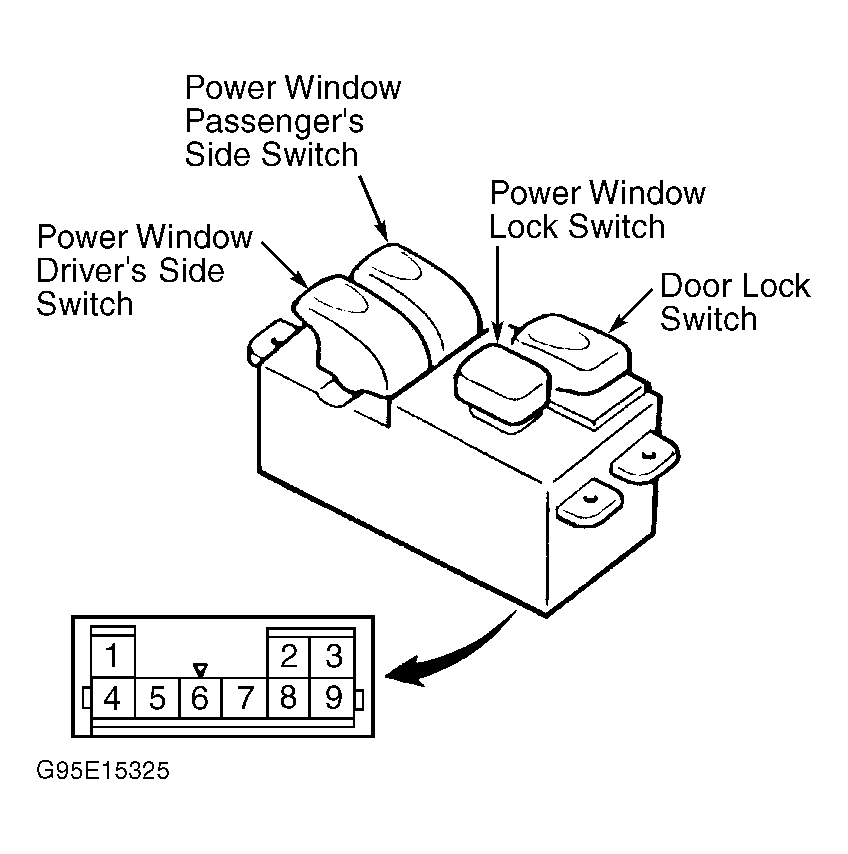 Power Window Passenger's Side Switch

Power Window Driver's Side Switch

Power Window Lock Switch

Door Lock Switch

1
2 3
4 5 6 7 8 9

G95E15325