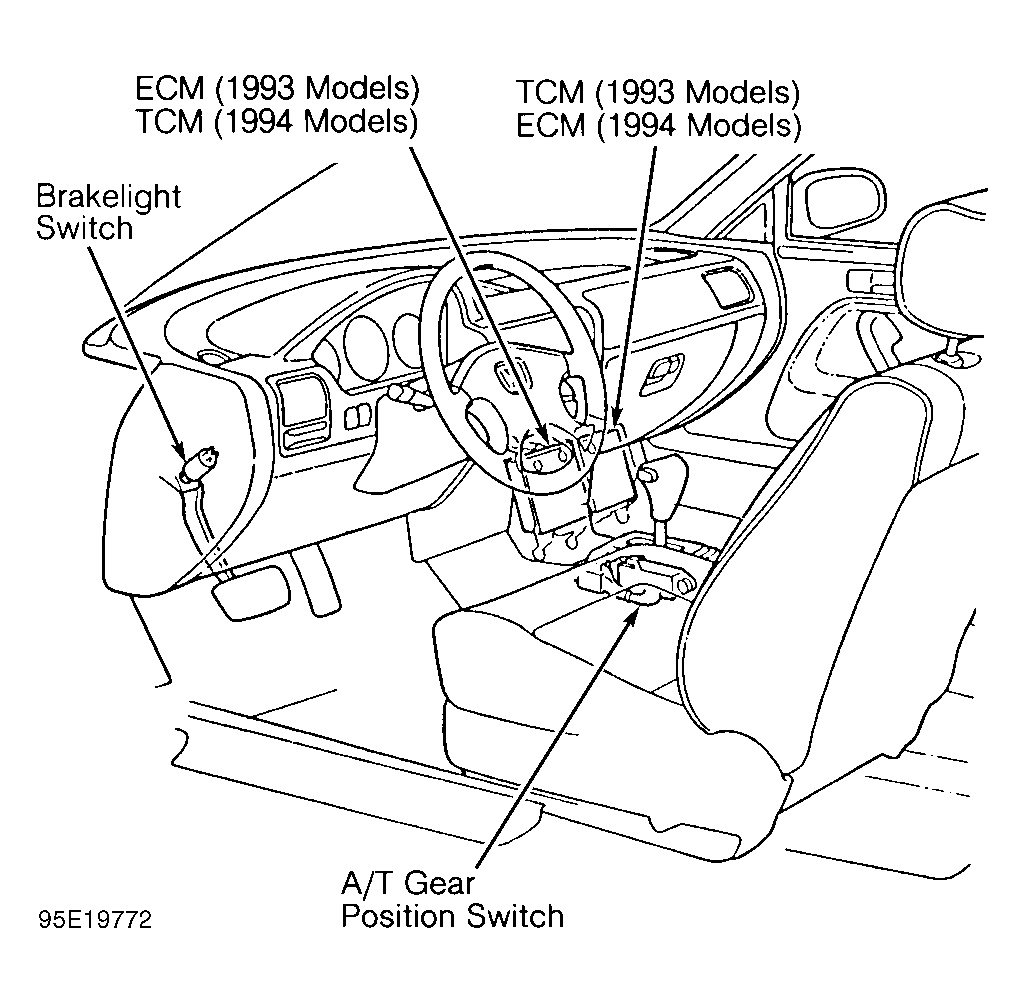 ECM (1993 Models)
TCM (1994 Models)

TCM (1993 Models)
ECM (1994 Models)

Brakelight
Switch

A/T Gear
Position Switch

95E19772