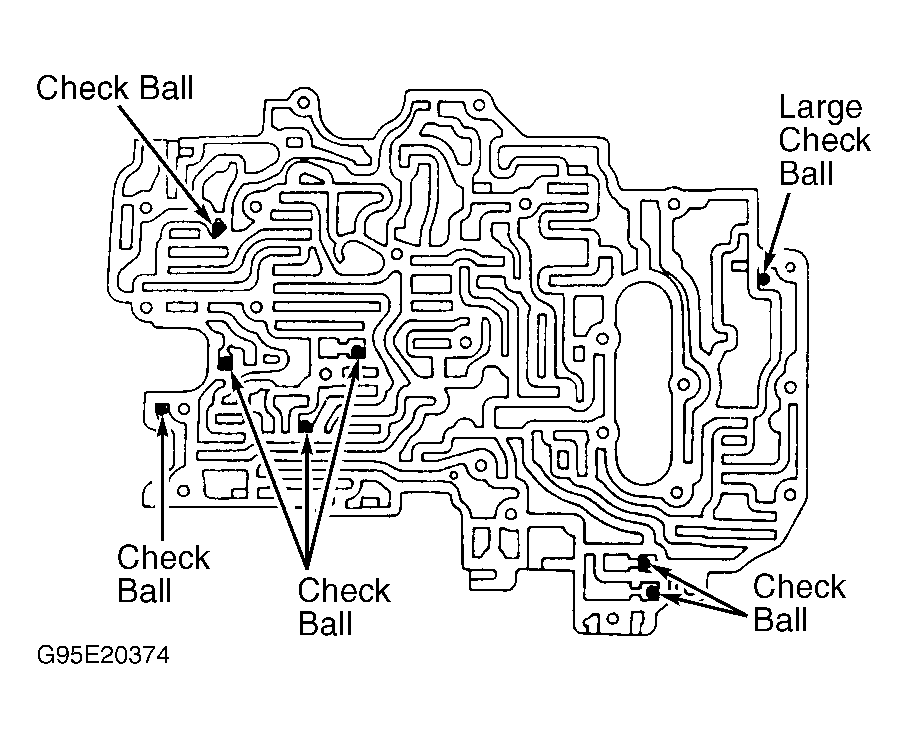 Check Ball

Large Check Ball

Check Ball

Check Ball

Check Ball

G95E20374