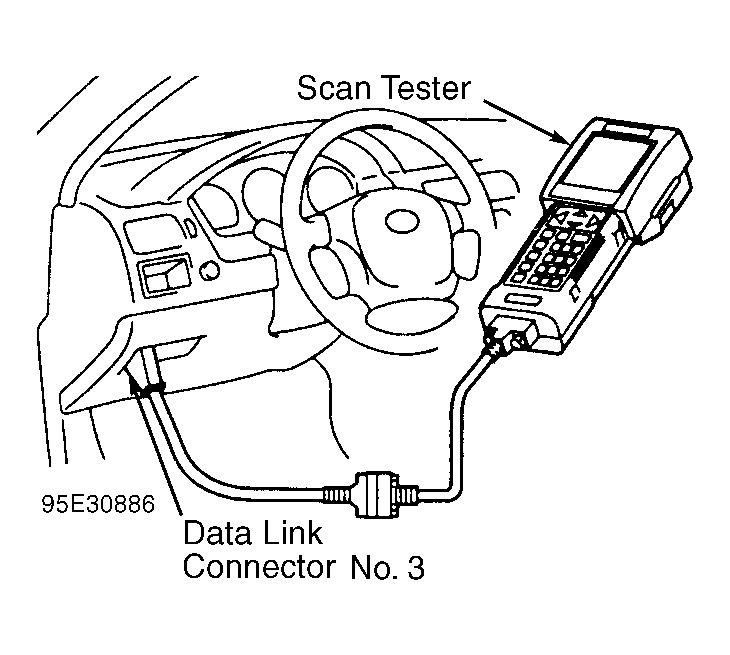 Scan Tester

95E30886

Data Link Connector No. 3