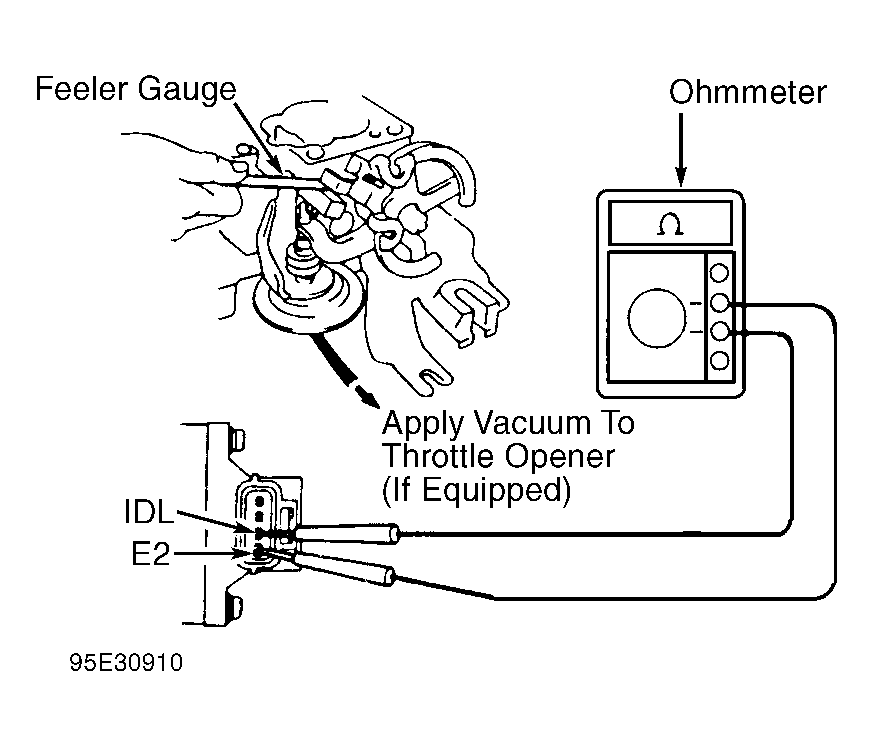 Feeler Gauge

Ohmmeter

$\Omega$

Apply Vacuum To Throttle Opener (If Equipped)

IDL

E2

95E30910