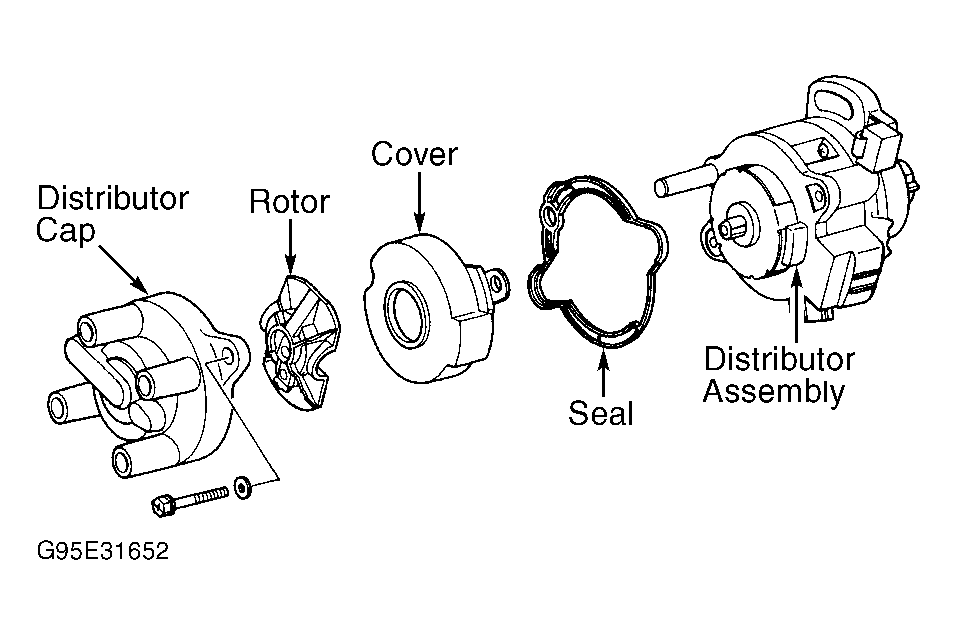 Distributor Cap

Rotor

Cover

Seal

Distributor Assembly

G95E31652