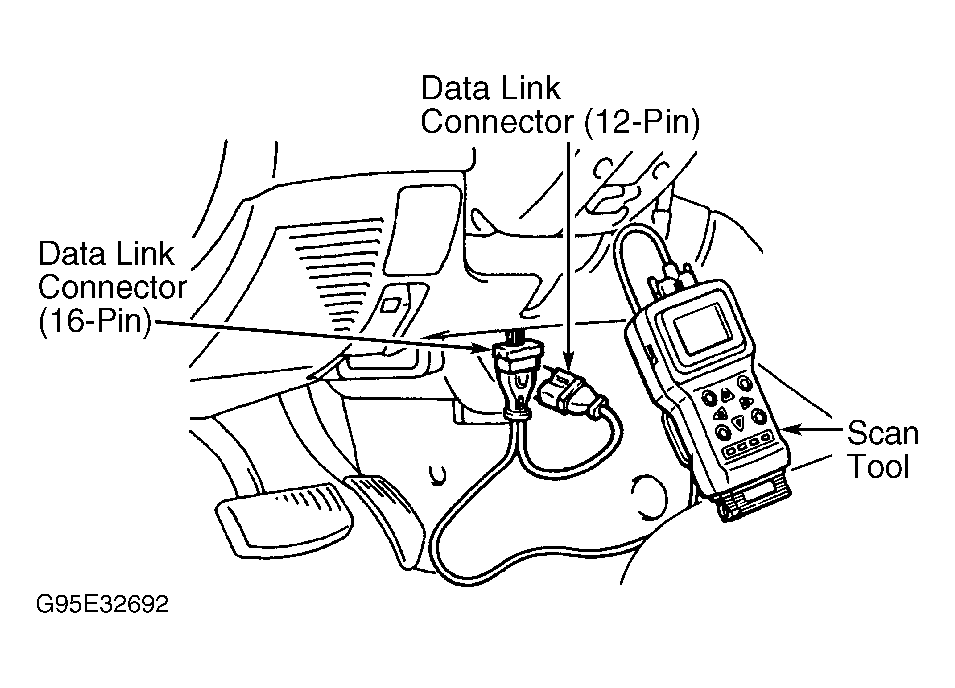 Data Link Connector (12-Pin)

Data Link Connector (16-Pin)

Scan Tool

G95E32692