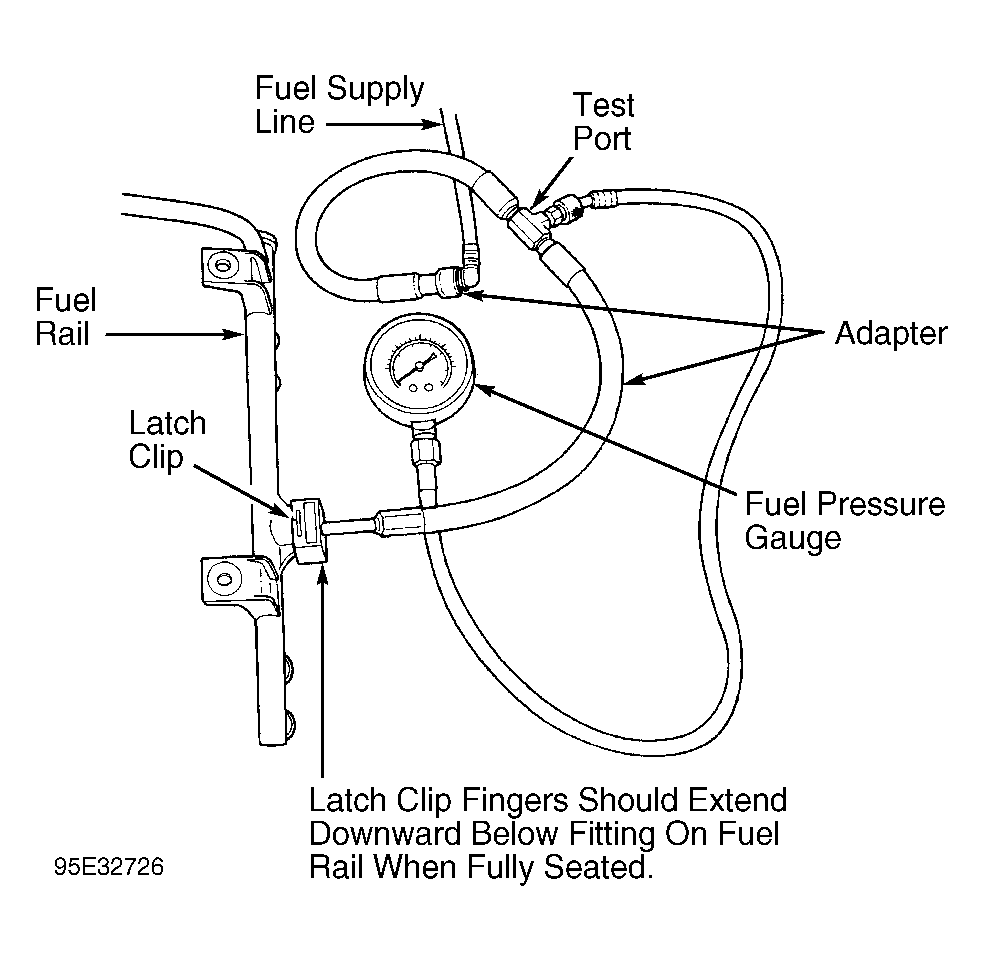 Fuel Supply Line

Test Port

Fuel Rail

Adapter

Latch Clip

Fuel Pressure Gauge

Latch Clip Fingers Should Extend Downward Below Fitting On Fuel Rail When Fully Seated.

95E32726