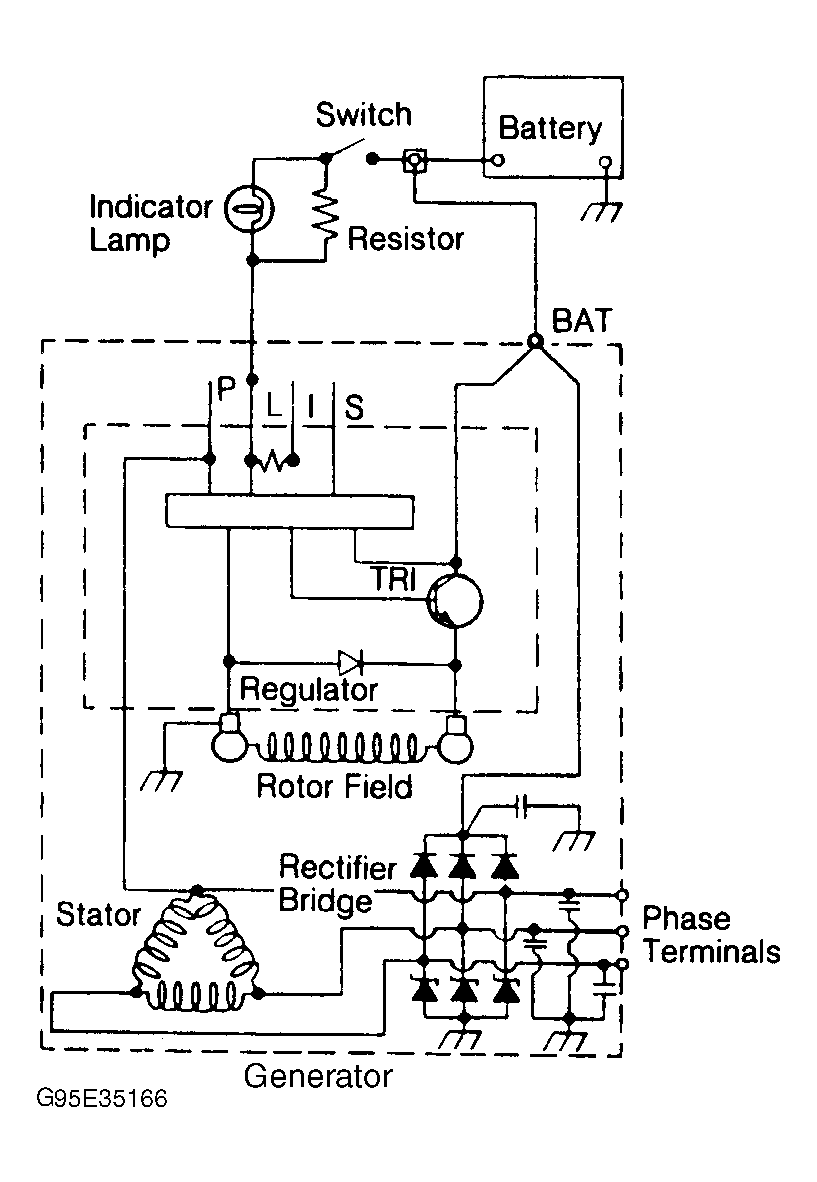 Switch
Battery
Indicator Lamp
Resistor
BAT
P
L
I
S
TRI
Regulator
Rotor Field
Rectifier Bridge
Stator
Phase Terminals
Generator
G95E35166