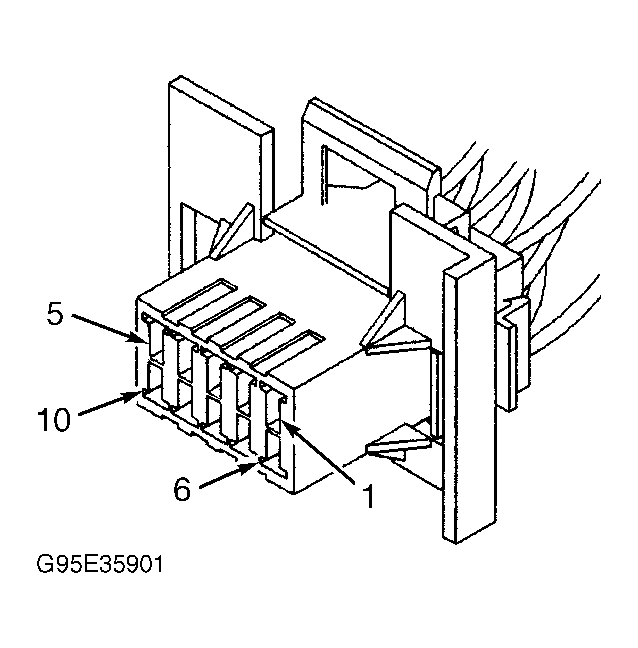 5
10
6
1
G95E35901