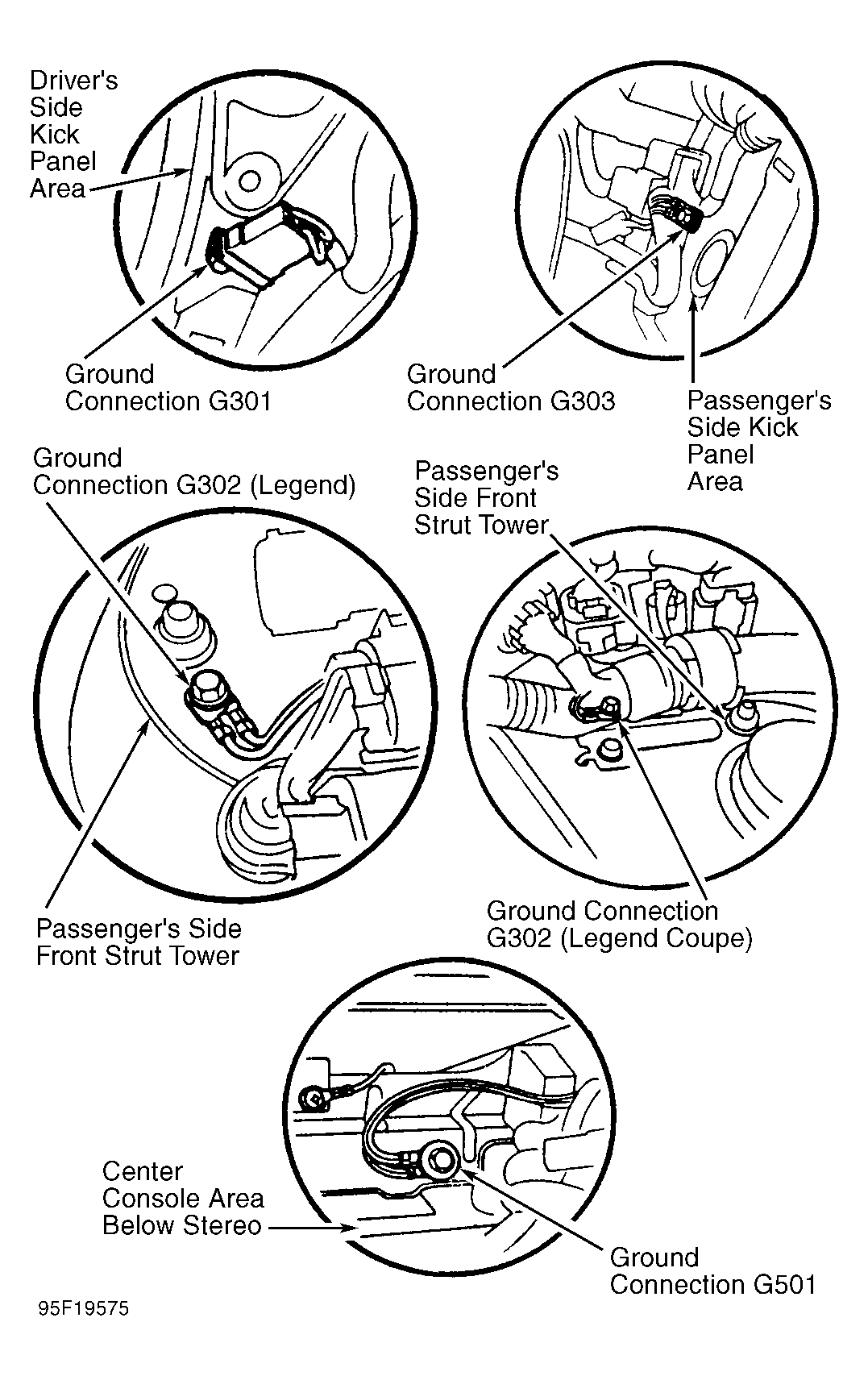 Driver's Side Kick Panel Area

Ground Connection G301

Ground Connection G303

Passenger's Side Kick Panel Area

Ground Connection G302 (Legend)

Passenger's Side Front Strut Tower

Passenger's Side Front Strut Tower

Ground Connection G302 (Legend Coupe)

Center Console Area Below Stereo

Ground Connection G501

95F19575