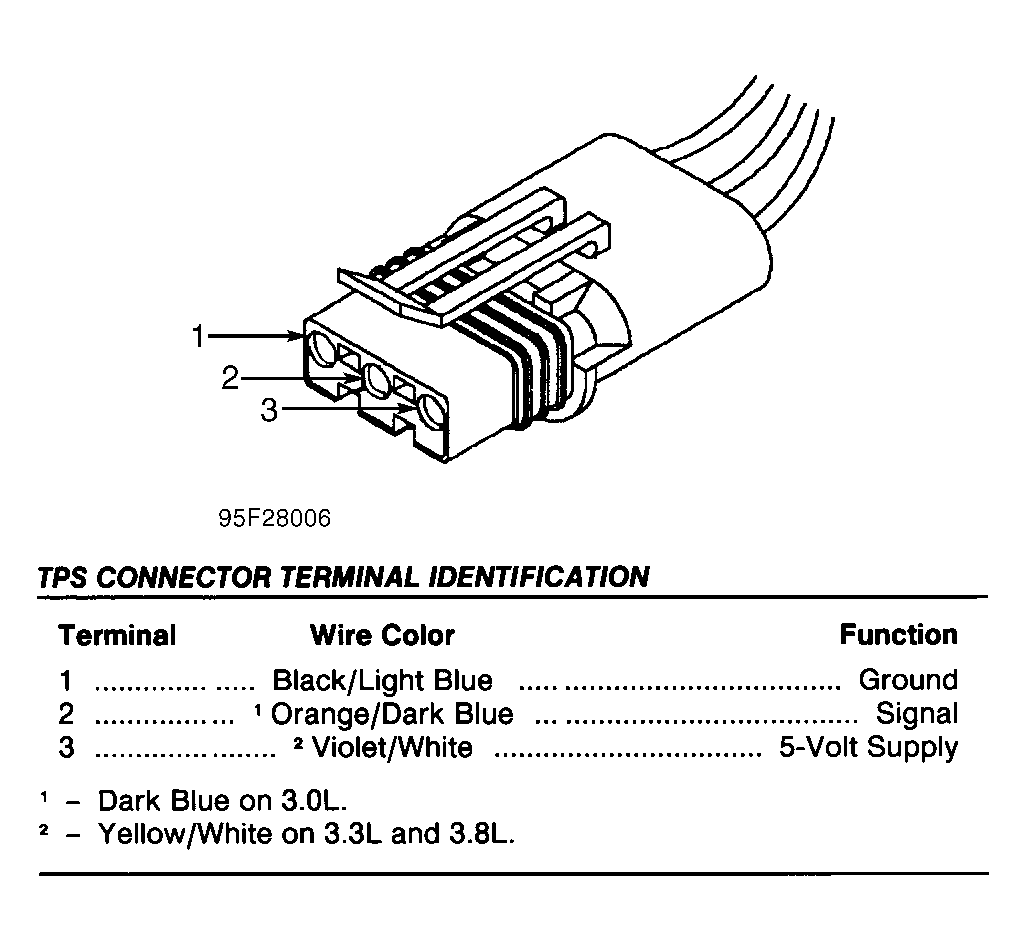 1
2
3

95F28006

TPS CONNECTOR TERMINAL IDENTIFICATION

| Terminal | Wire Color | Function |
|---|---|---|
| 1 | Black/Light Blue | Ground |
| 2 | $^1$ Orange/Dark Blue | Signal |
| 3 | $^2$ Violet/White | 5-Volt Supply |

$^1$ – Dark Blue on 3.0L.
$^2$ – Yellow/White on 3.3L and 3.8L.