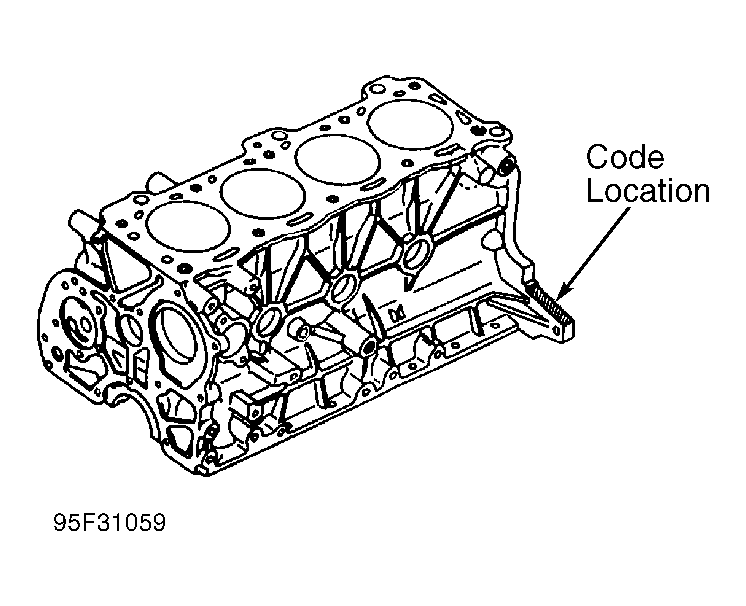 Code
Location

95F31059