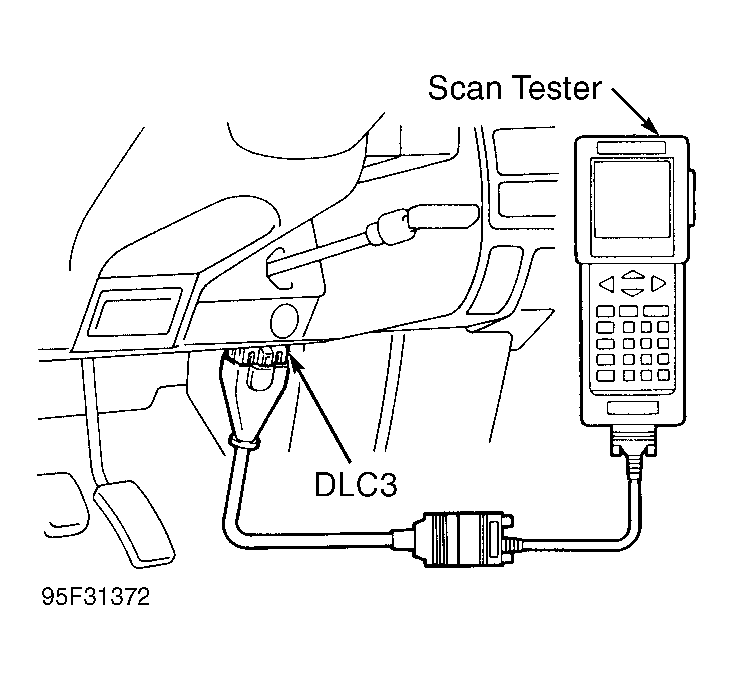 Scan Tester

DLC3

95F31372