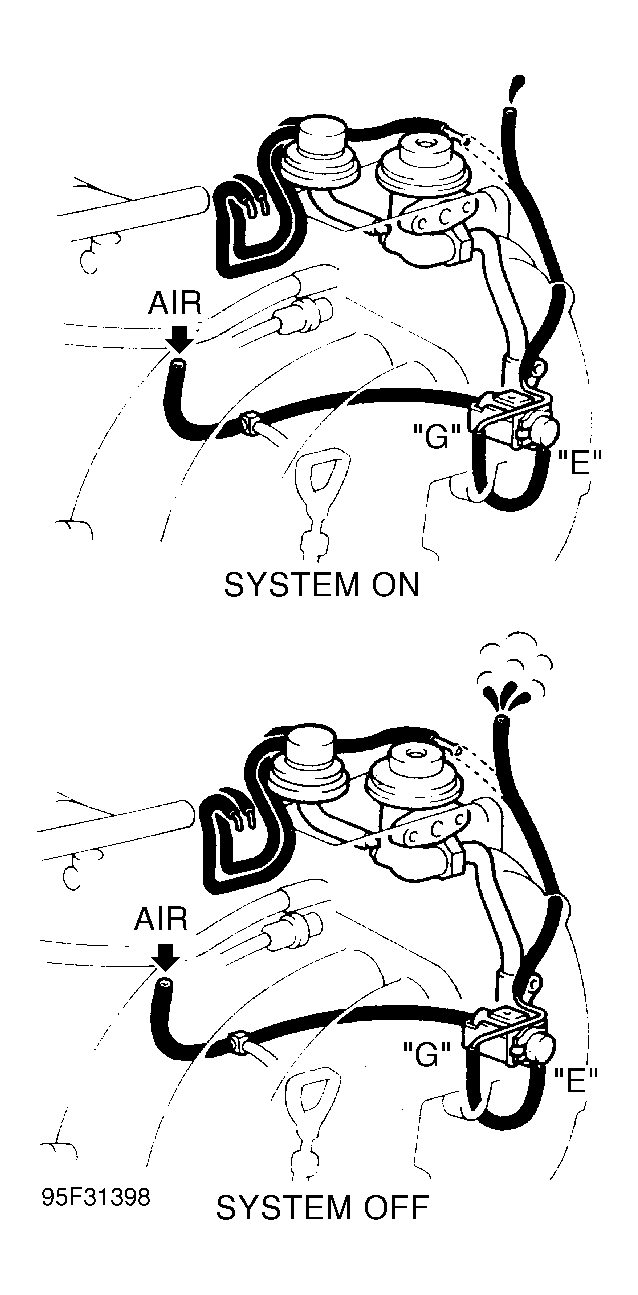 AIR

"G"

"E"

SYSTEM ON

AIR

"G"

"E"

95F31398

SYSTEM OFF