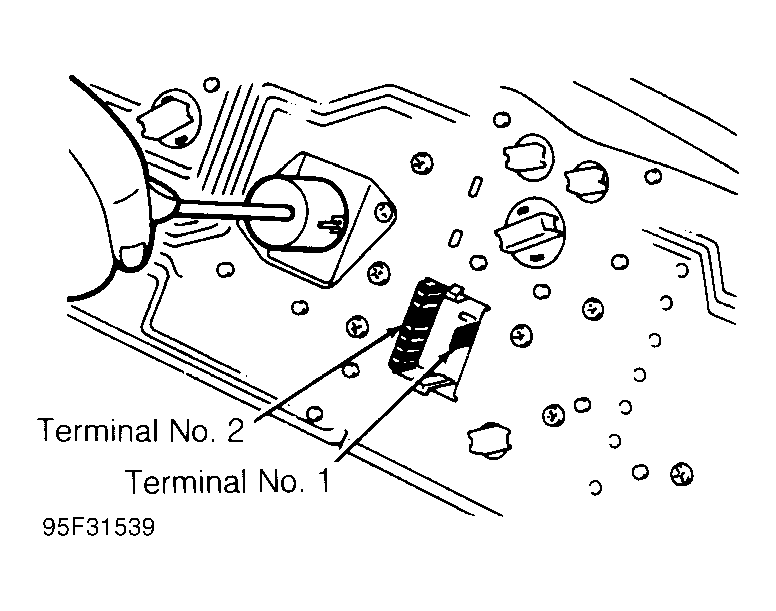 Terminal No. 2
Terminal No. 1
95F31539