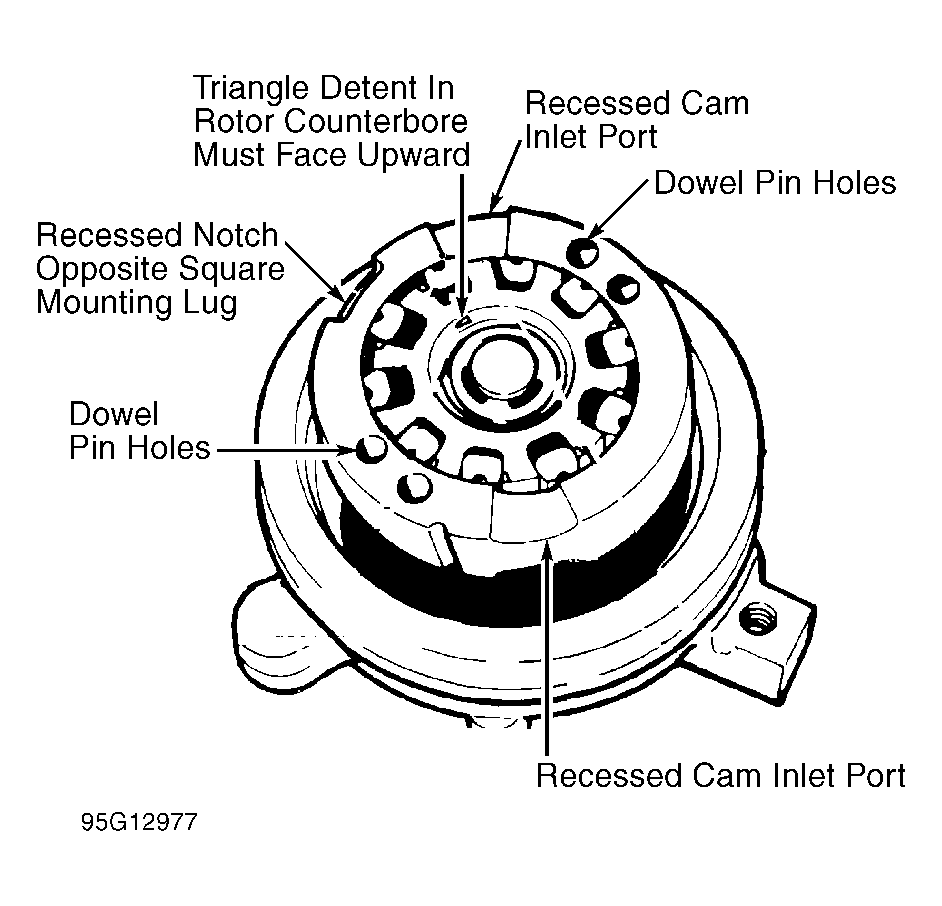 Triangle Detent In Rotor Counterbore Must Face Upward

Recessed Cam Inlet Port

Dowel Pin Holes

Recessed Notch Opposite Square Mounting Lug

Dowel Pin Holes

Recessed Cam Inlet Port

95G12977