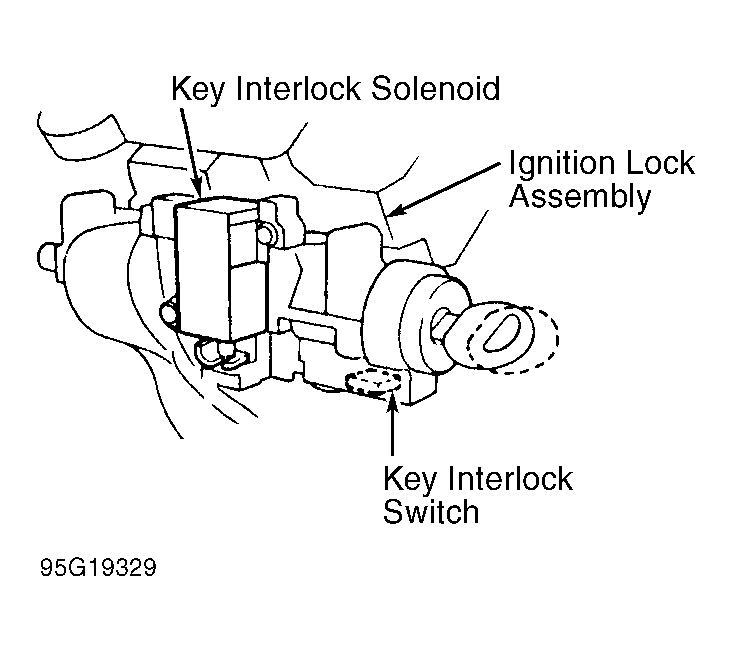 Key Interlock Solenoid

Ignition Lock Assembly

Key Interlock Switch

95G19329