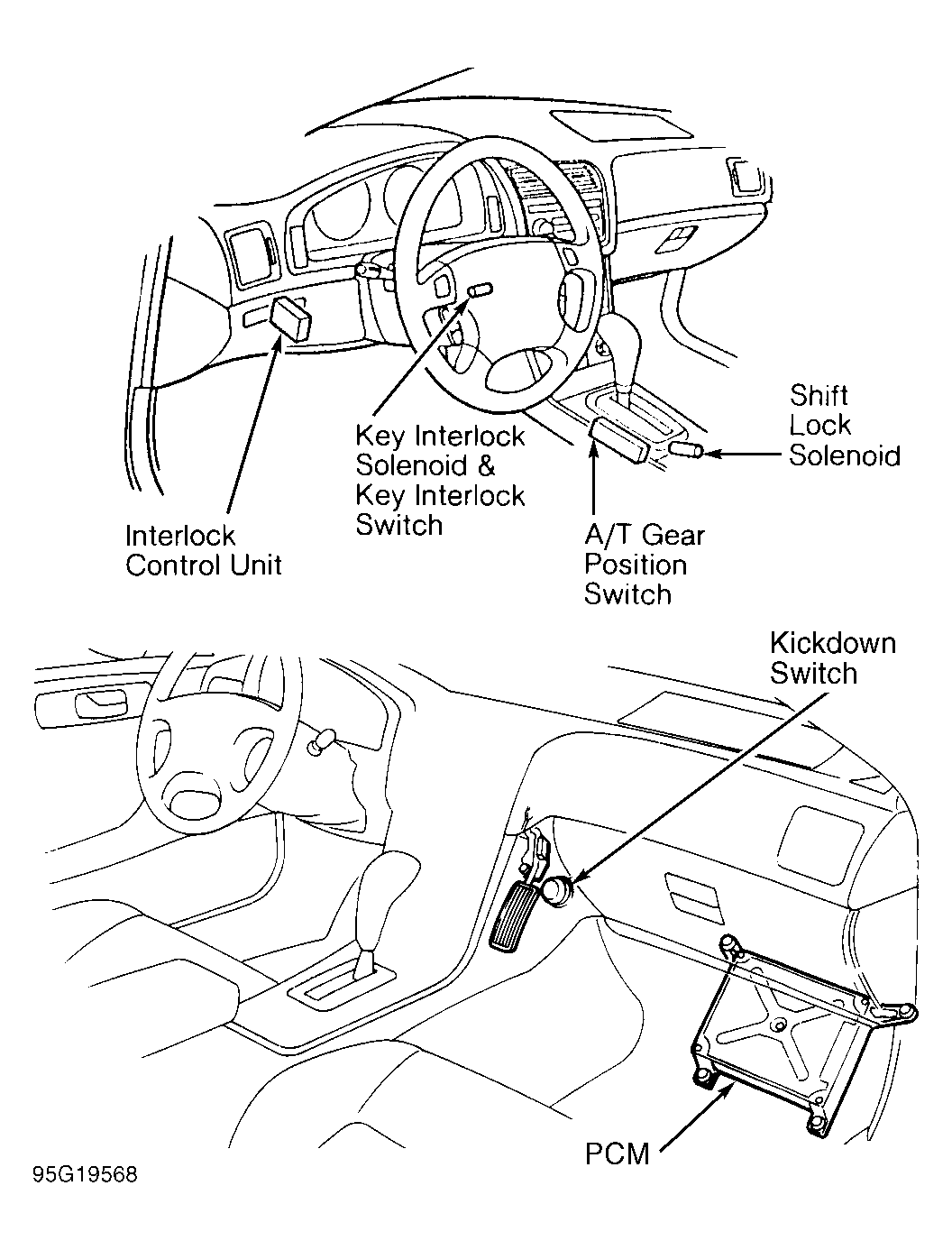 Shift Lock Solenoid

Key Interlock Solenoid & Key Interlock Switch

Interlock Control Unit

A/T Gear Position Switch

Kickdown Switch

PCM

95G19568