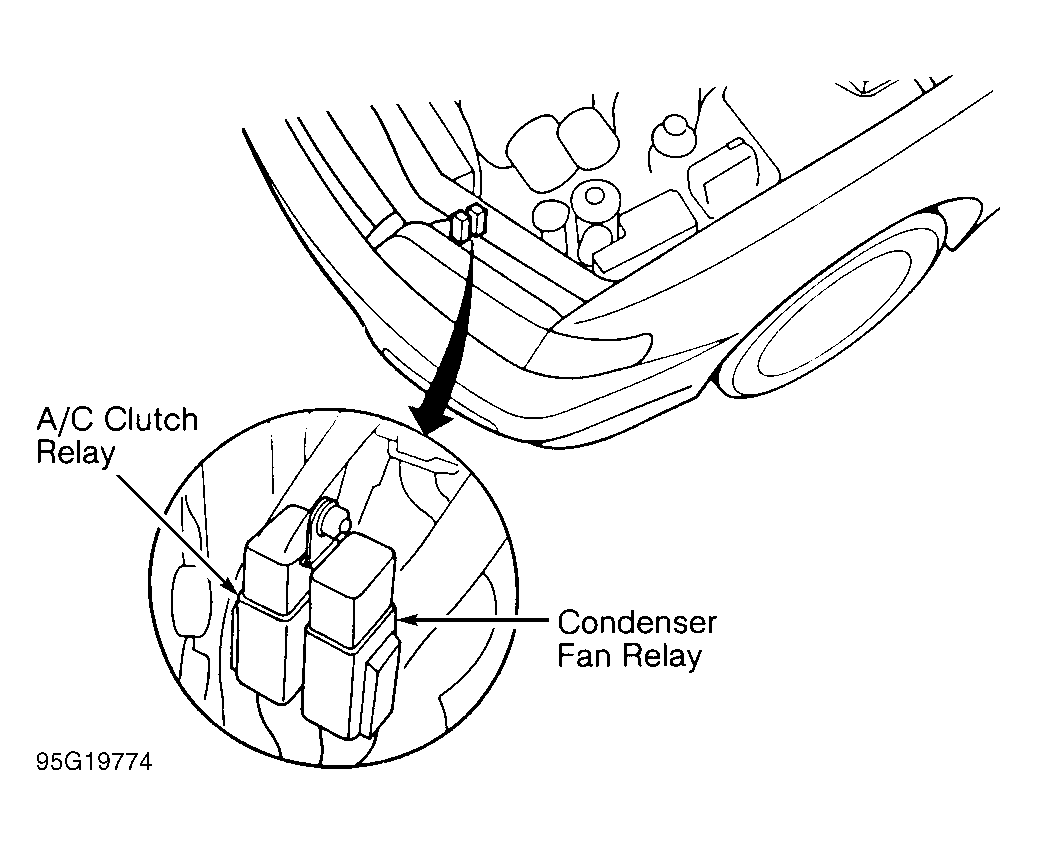 A/C Clutch Relay

Condenser Fan Relay

95G19774