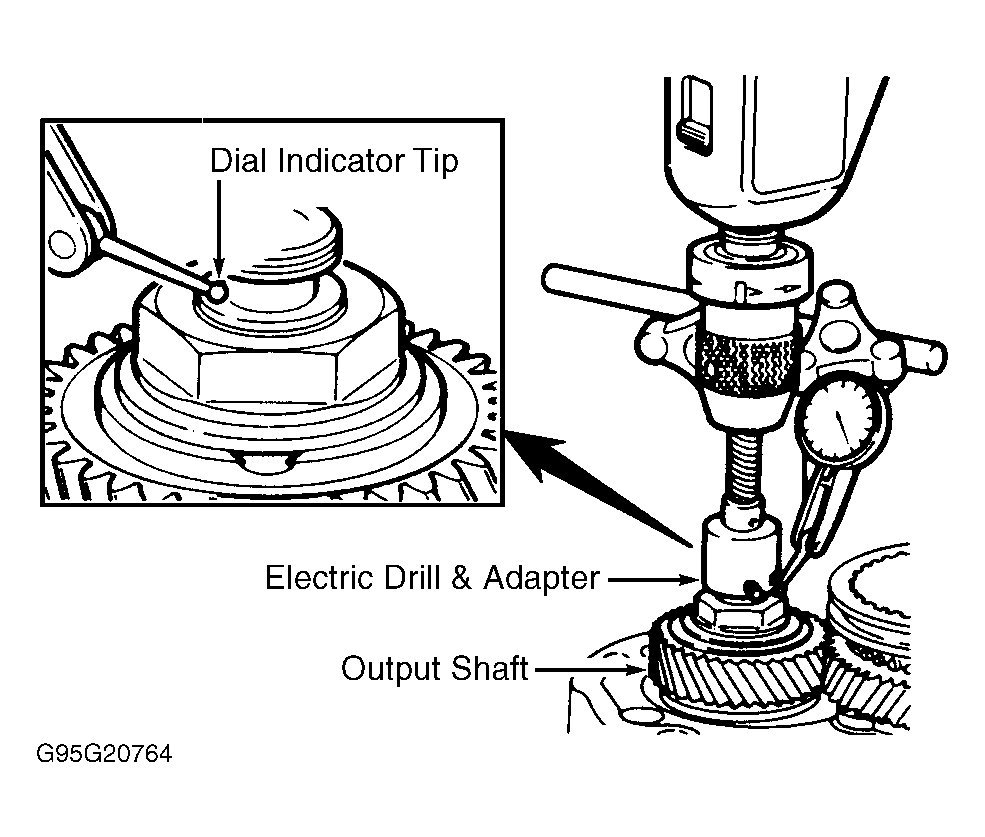 Dial Indicator Tip

Electric Drill & Adapter

Output Shaft

G95G20764