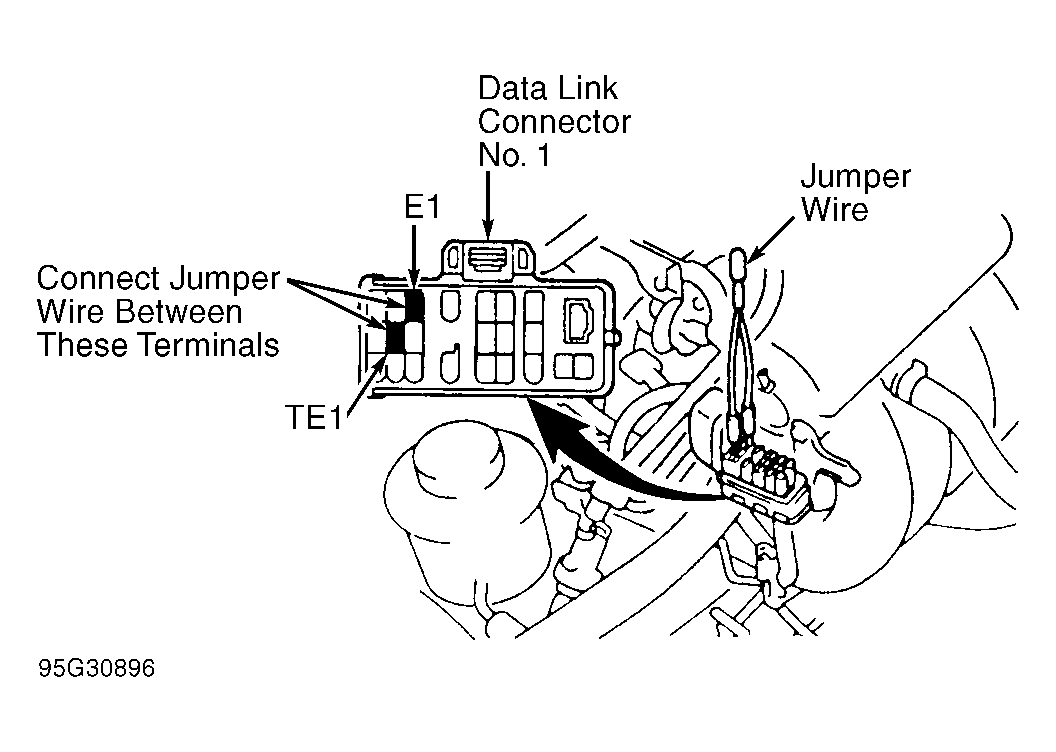 Data Link Connector No. 1

Jumper Wire

E1

Connect Jumper Wire Between These Terminals

TE1

95G30896