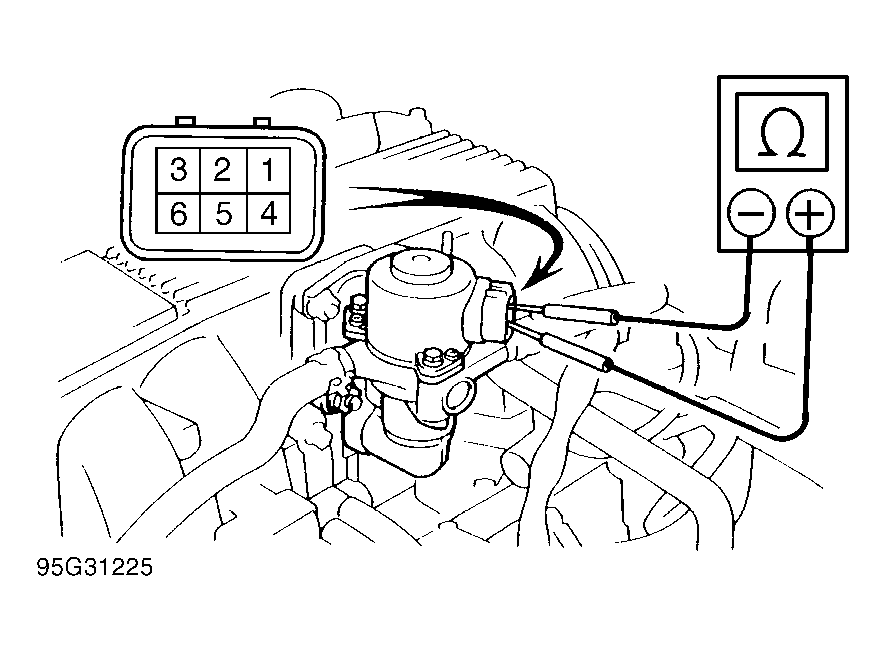 3 2 1
6 5 4

Ω

−
+

95G31225